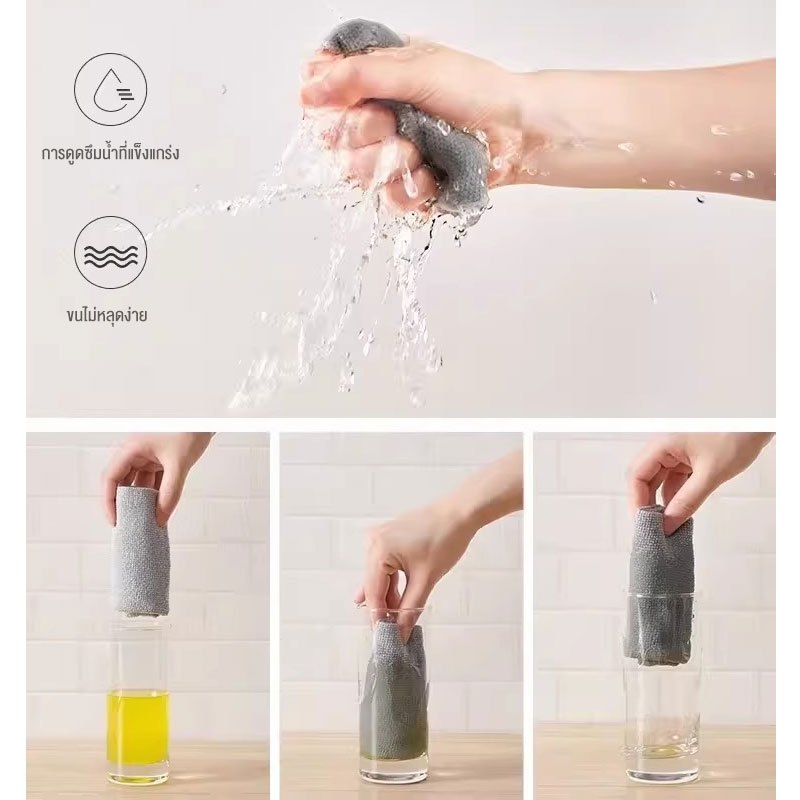 การดูดซึมน้ำที่แข็งแกร่ง

ขนไม่หลุดง่าย