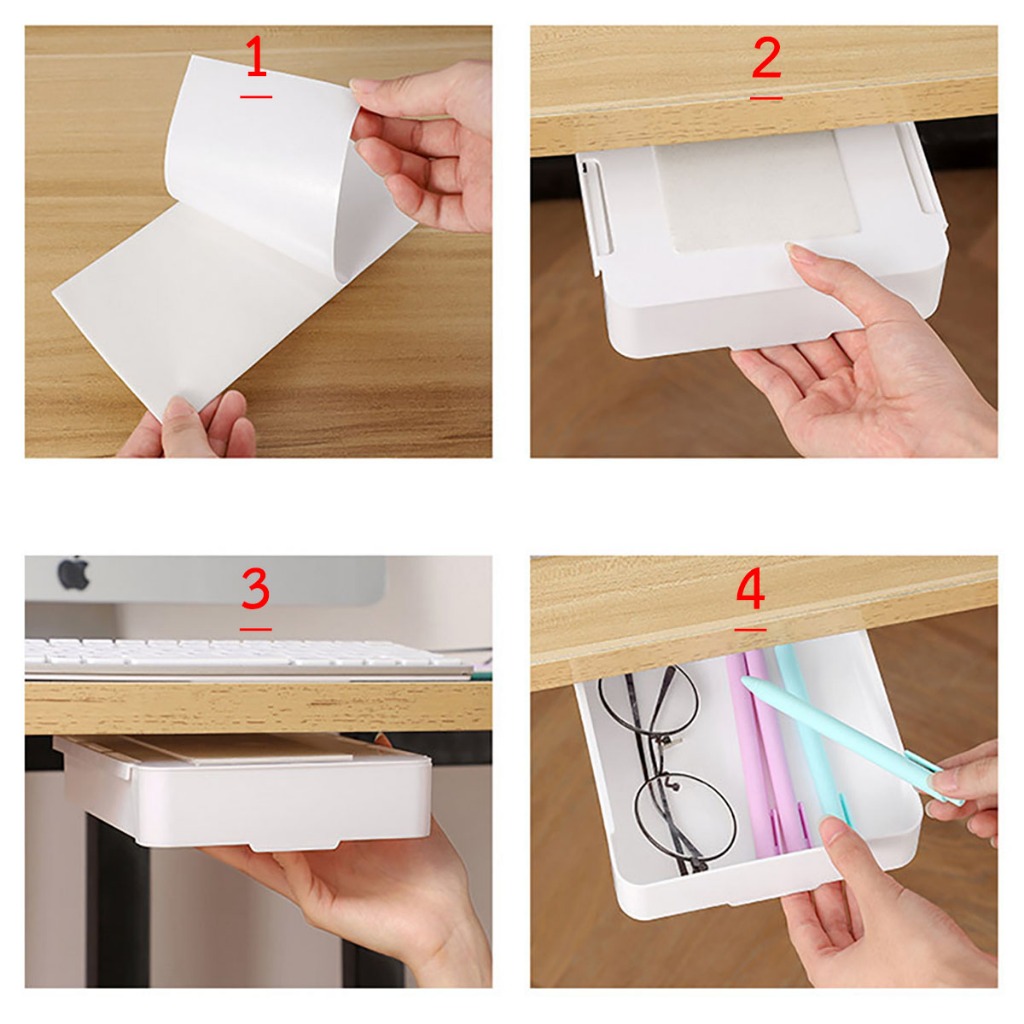 1

2

3

4