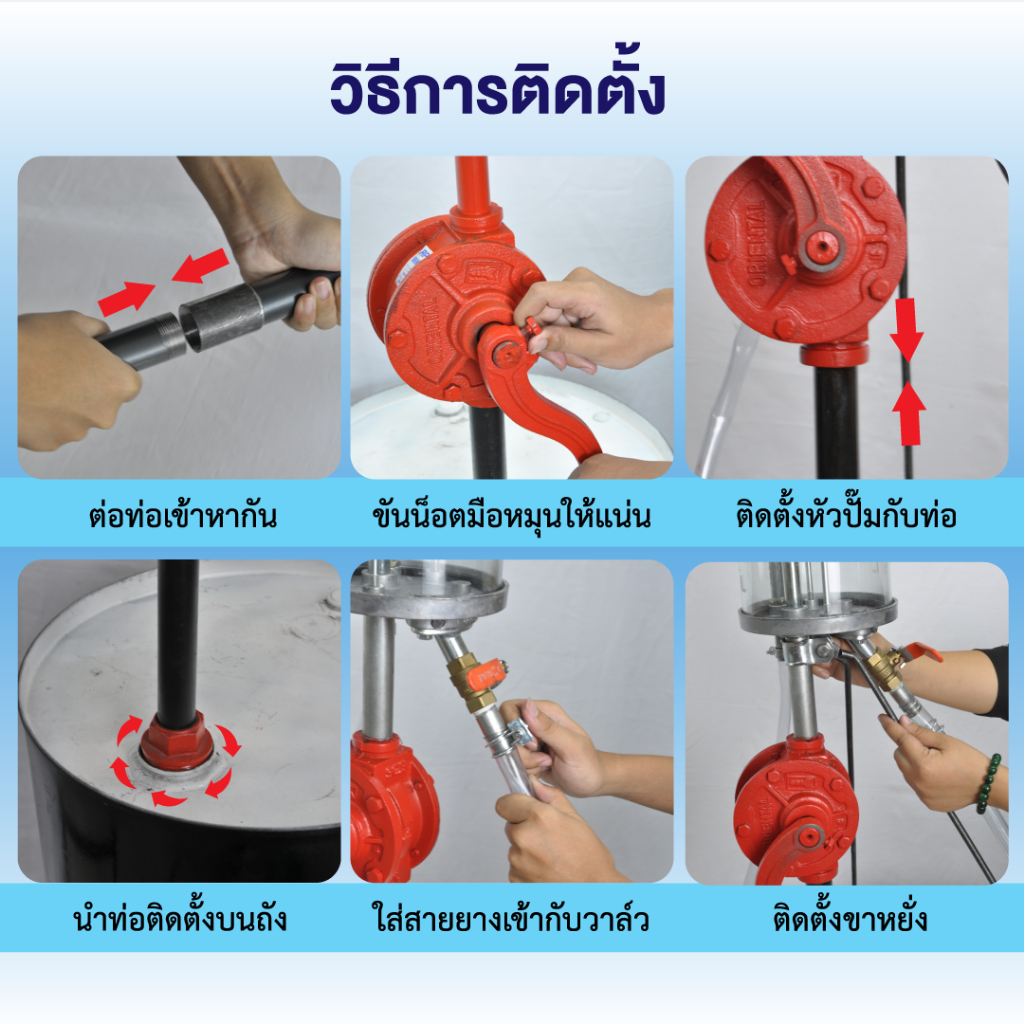 วิธีการติดตั้ง

ORIENTAL

ORIENTAL

ต่อท่อเข้าหากัน

ขันน็อตมือหมุนให้แน่น

ติดตั้งหัวปั๊มกับท่อ

นำท่อติดตั้งบนถัง

ใส่สายยางเข้ากับวาล์ว

ติดตั้งขาหยั่ง