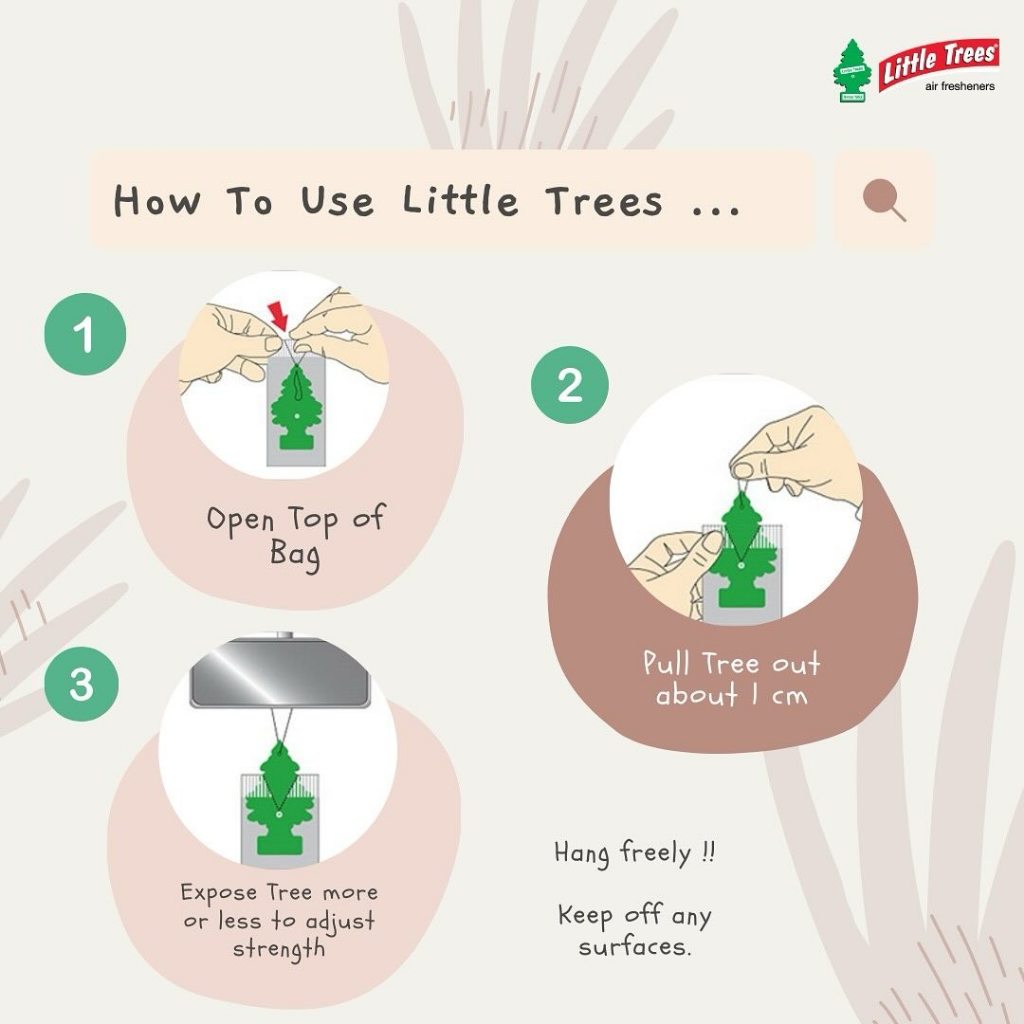 Little Trees
air fresheners

How To Use Little Trees ...

1

Open Top of Bag

2

Pull Tree out about 1 cm

3

Expose Tree more or less to adjust strength

Hang freely !!

Keep off any surfaces.