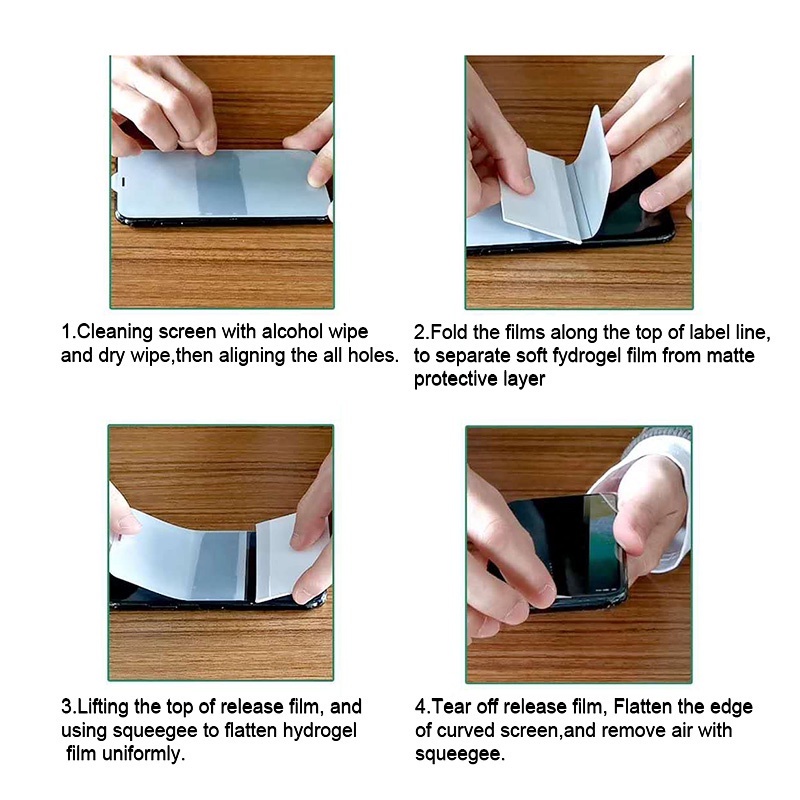 1.Cleaning screen with alcohol wipe and dry wipe,then aligning the all holes.

2.Fold the films along the top of label line, to separate soft fydrogel film from matte protective layer

3.Lifting the top of release film, and using squeegee to flatten hydrogel film uniformly.

4.Tear off release film, Flatten the edge of curved screen,and remove air with squeegee.