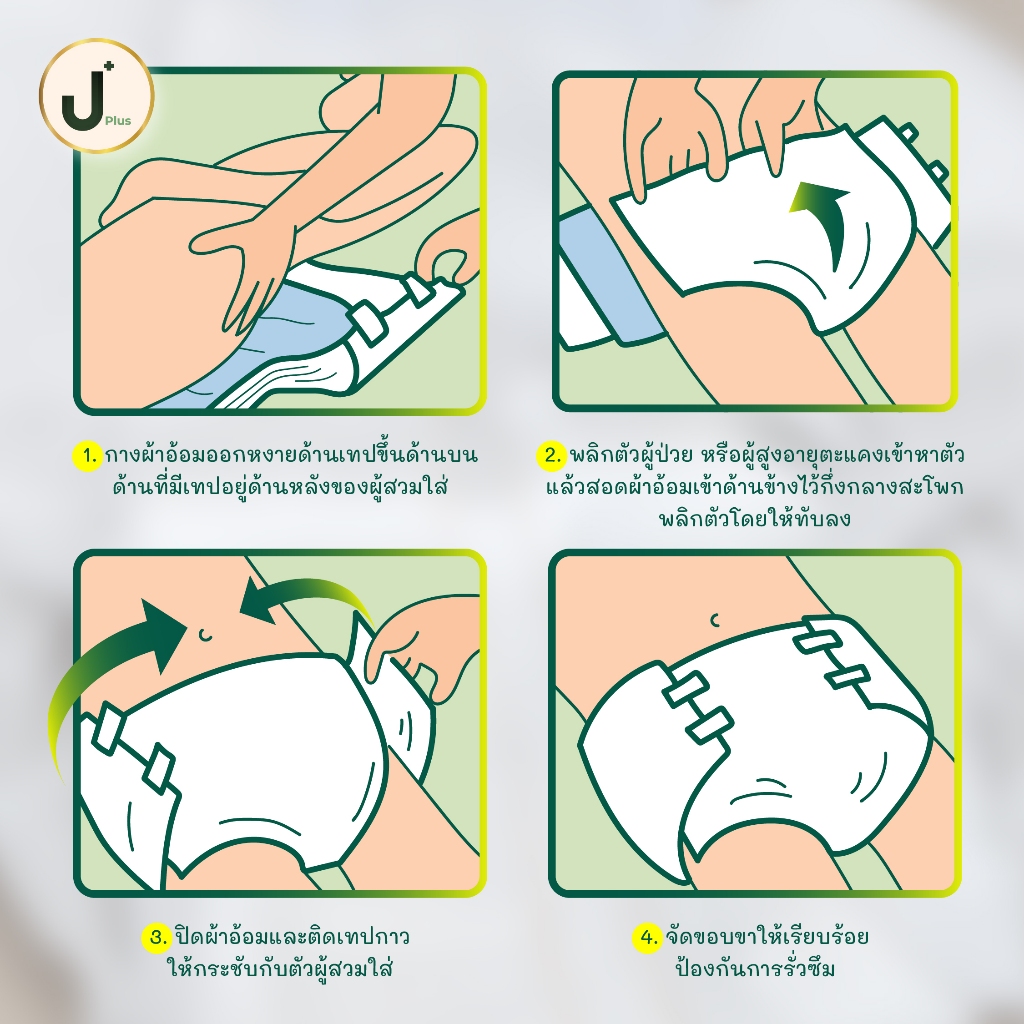 J+ Plus

1. กางผ้าอ้อมออกหงายด้านเทปขึ้นด้านบน ด้านที่มีเทปอยู่ด้านหลังของผู้สวมใส่

2. พลิกตัวผู้ป่วย หรือผู้สูงอายุตะแคงเข้าหาตัว แล้วสอดผ้าอ้อมเข้าด้านข้างไว้กึ่งกลางสะโพก พลิกตัวโดยให้ทับลง

3. ปิดผ้าอ้อมและติดเทปกาว ให้กระชับกับตัวผู้สวมใส่

4. จัดขอบขาให้เรียบร้อย ป้องกันการรั่วซึม