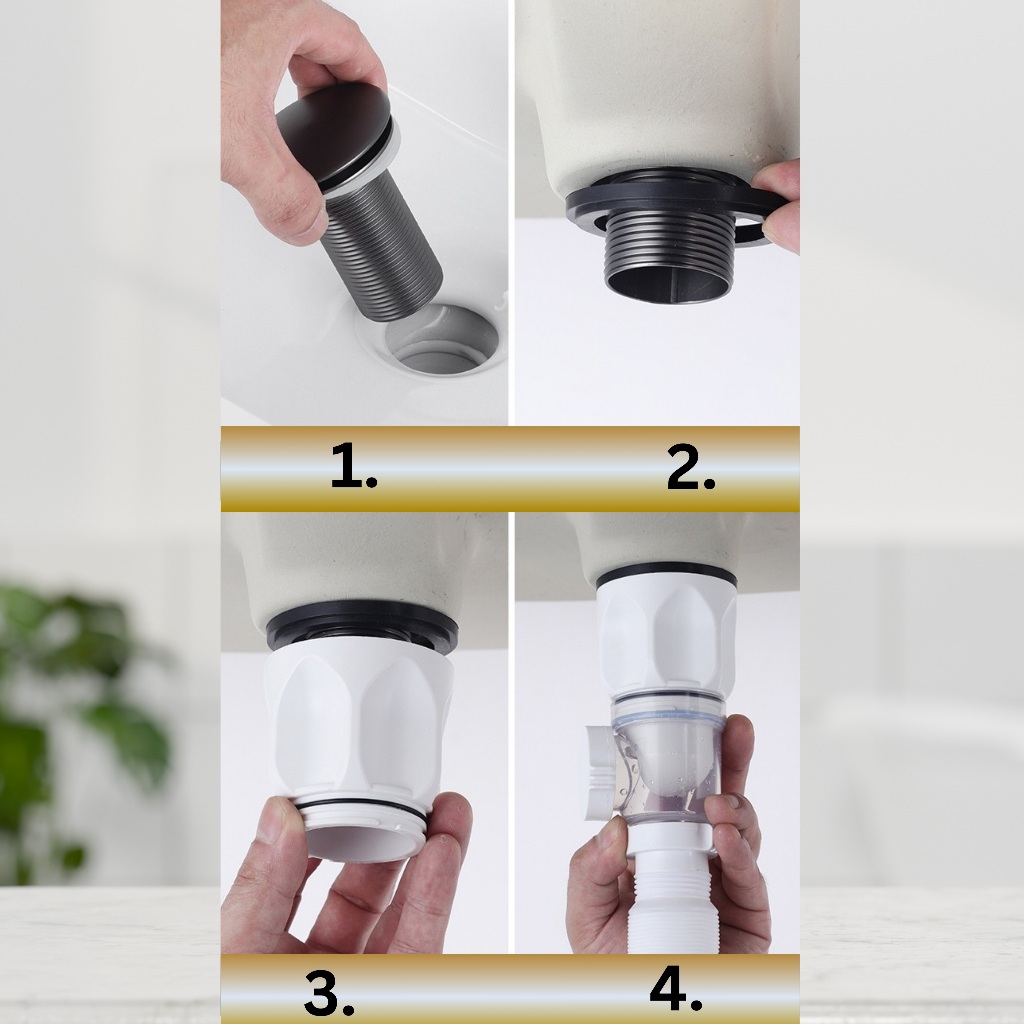 1.

2.

3.

4.