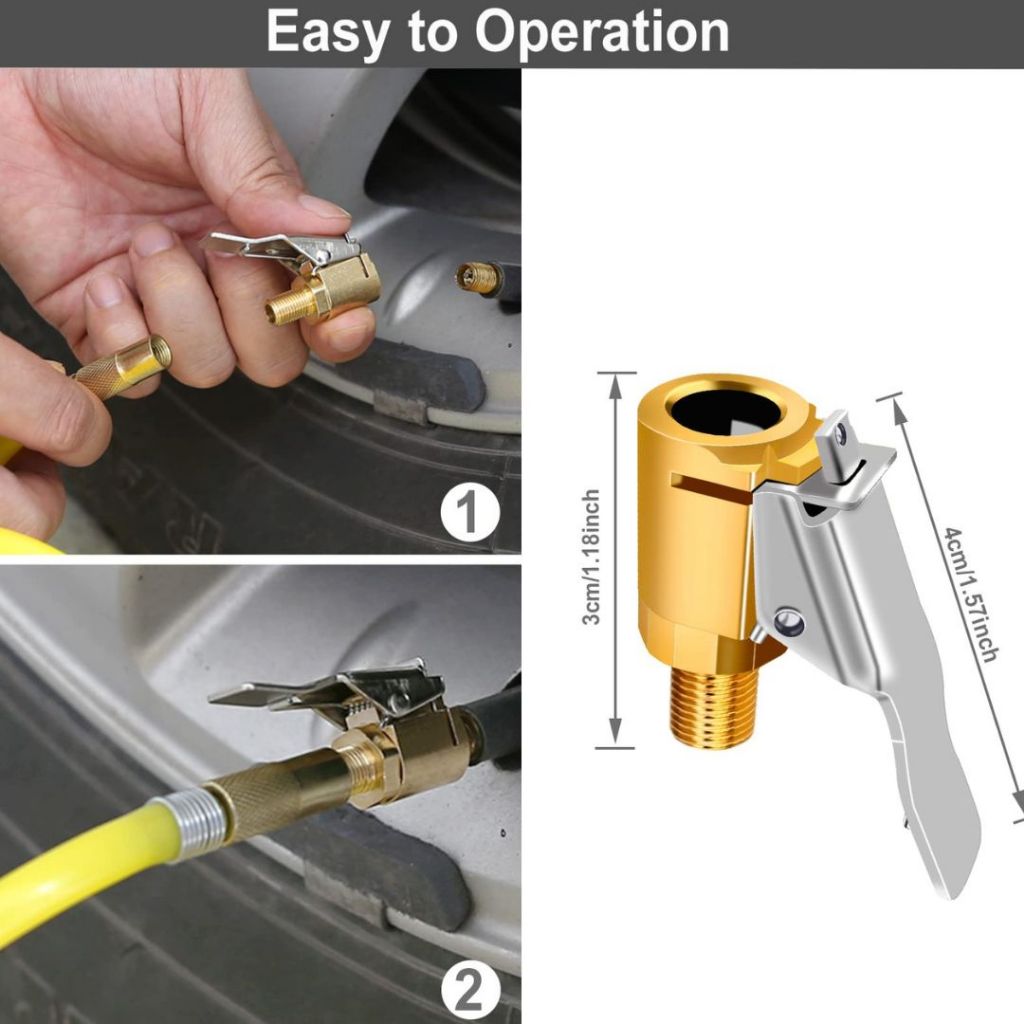 Easy to Operation

1

2

3cm/1.18inch

4cm/1.57inch