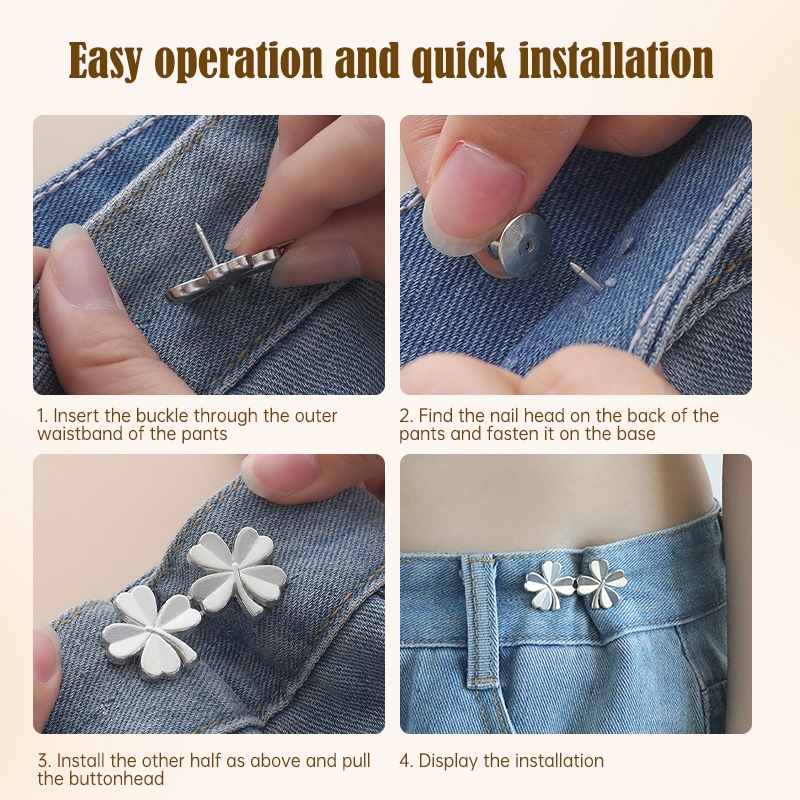 Easy operation and quick installation

1. Insert the buckle through the outer waistband of the pants

2. Find the nail head on the back of the pants and fasten it on the base

3. Install the other half as above and pull the buttonhead

4. Display the installation