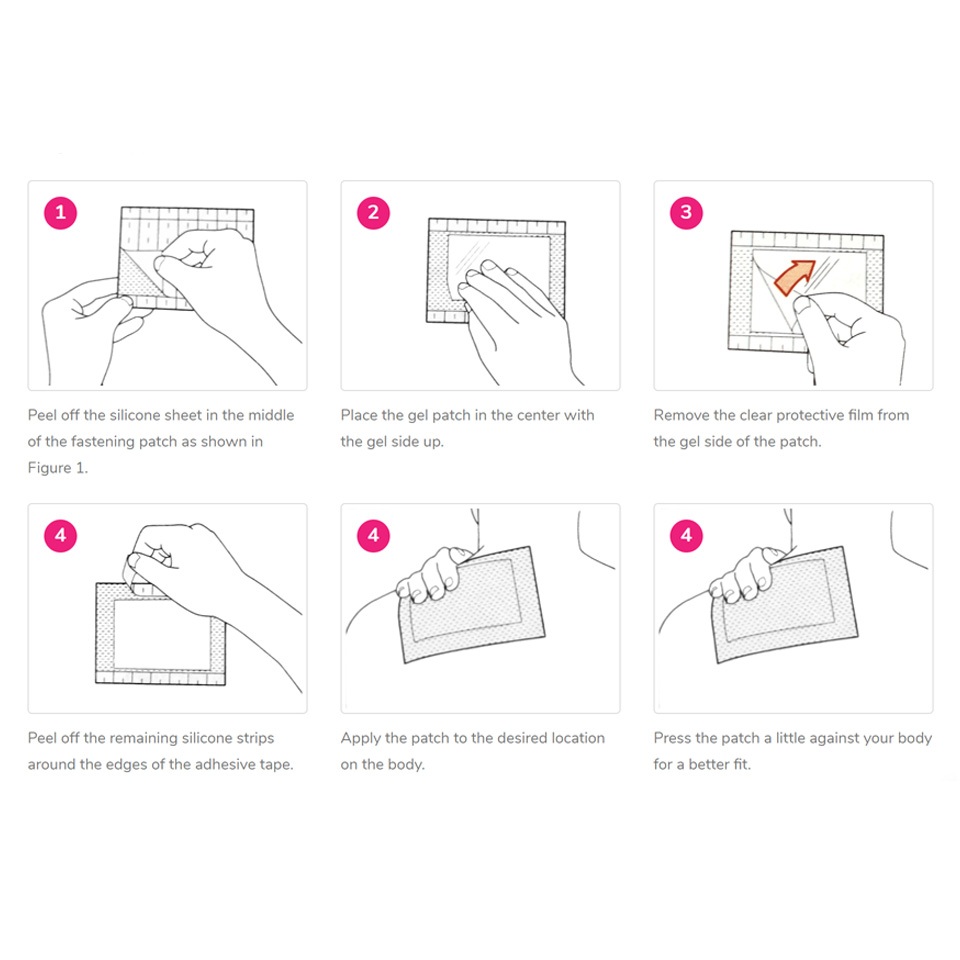 1

Peel off the silicone sheet in the middle of the fastening patch as shown in Figure 1.

2

Place the gel patch in the center with the gel side up.

3

Remove the clear protective film from the gel side of the patch.

4

Peel off the remaining silicone strips around the edges of the adhesive tape.

4

Apply the patch to the desired location on the body.

4

Press the patch a little against your body for a better fit.