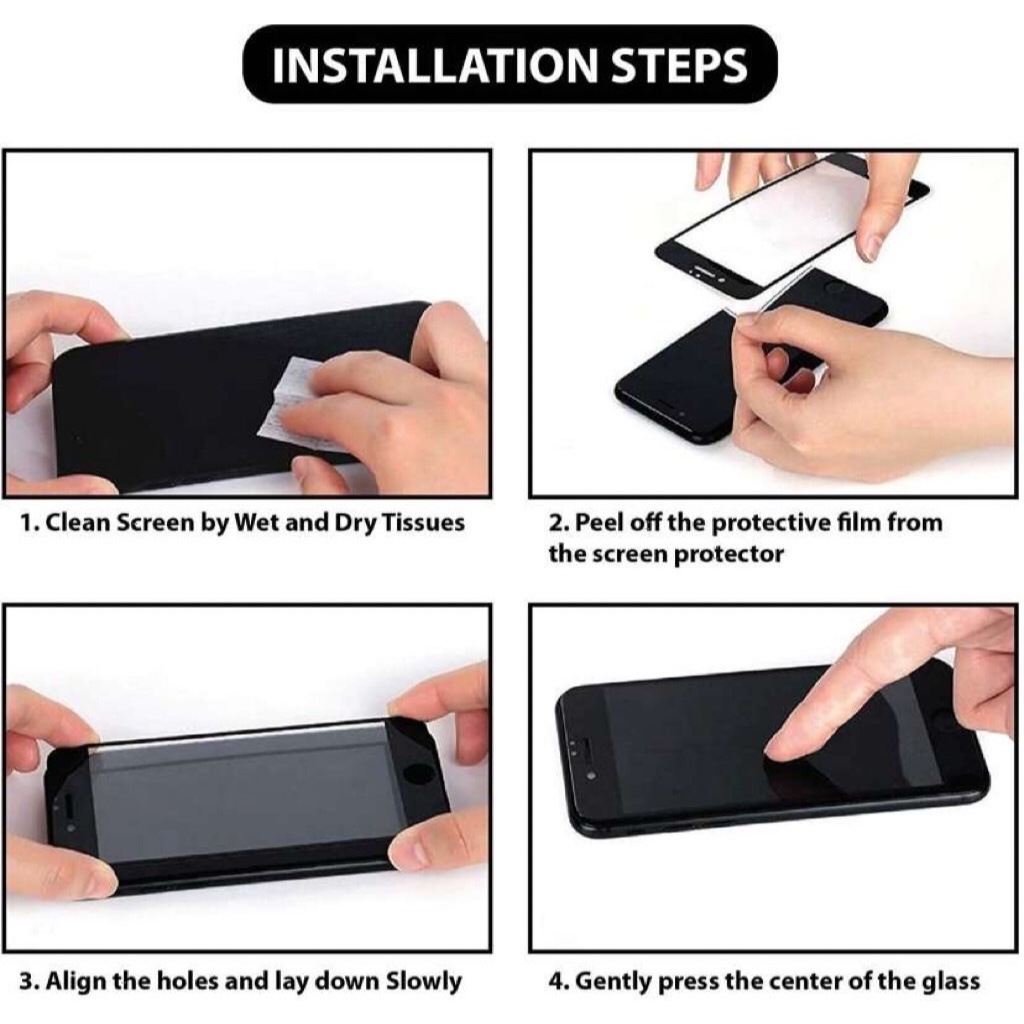 INSTALLATION STEPS

1. Clean Screen by Wet and Dry Tissues

2. Peel off the protective film from the screen protector

3. Align the holes and lay down Slowly

4. Gently press the center of the glass