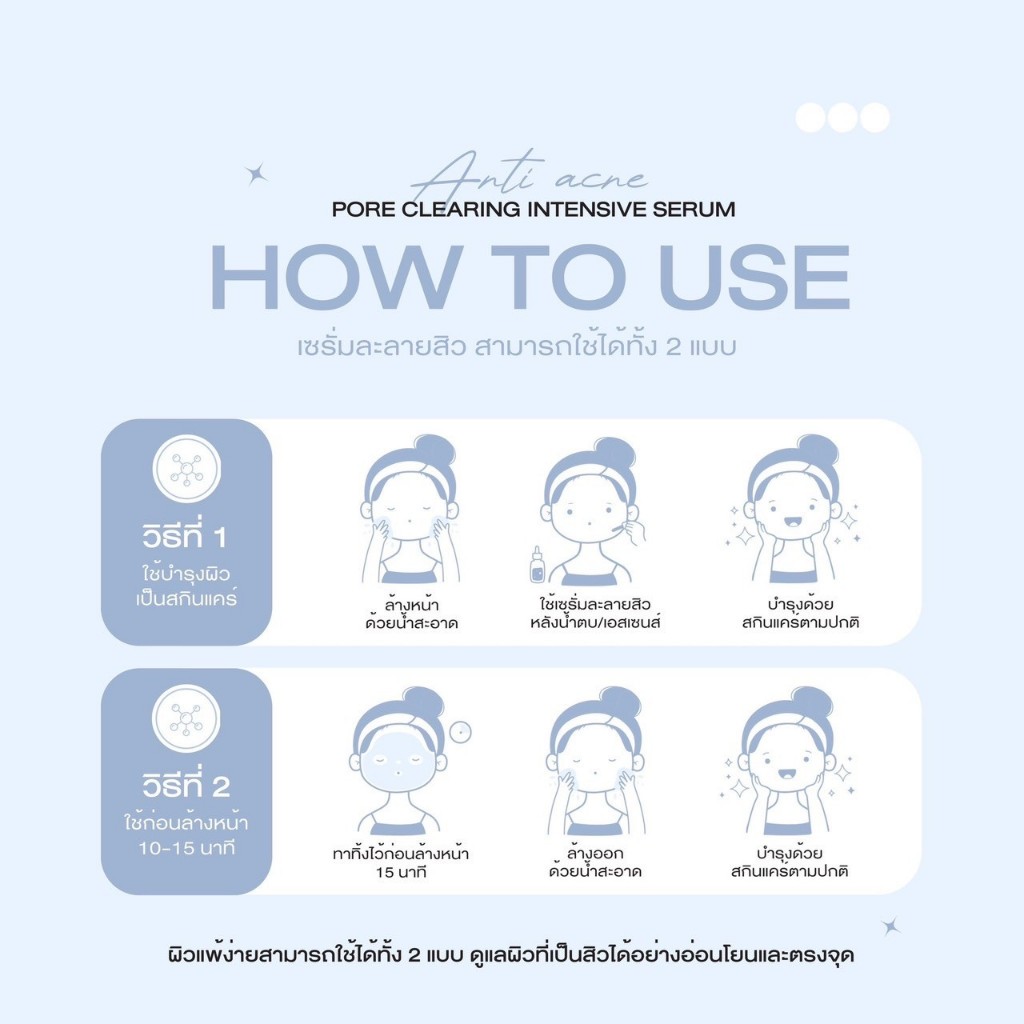 Anti acne
PORE CLEARING INTENSIVE SERUM
HOW TO USE
เซรั่มละลายสิว สามารถใช้ได้ทั้ง 2 แบบ

วิธีที่ 1
ใช้บำรุงผิว เป็นสกินแคร์

ล้างหน้า ด้วยน้ำสะอาด

ใช้เซรั่มละลายสิว หลังน้ำตบ/เอสเซนส์

บำรุงด้วย สกินแคร์ตามปกติ

วิธีที่ 2
ใช้ก่อนล้างหน้า 10-15 นาที

ทาทิ้งไว้ก่อนล้างหน้า 15 นาที

ล้างออก ด้วยน้ำสะอาด

บำรุงด้วย สกินแคร์ตามปกติ

ผิวแพ้ง่ายสามารถใช้ได้ทั้ง 2 แบบ ดูแลผิวที่เป็นสิวได้อย่างอ่อนโยนและตรงจุด