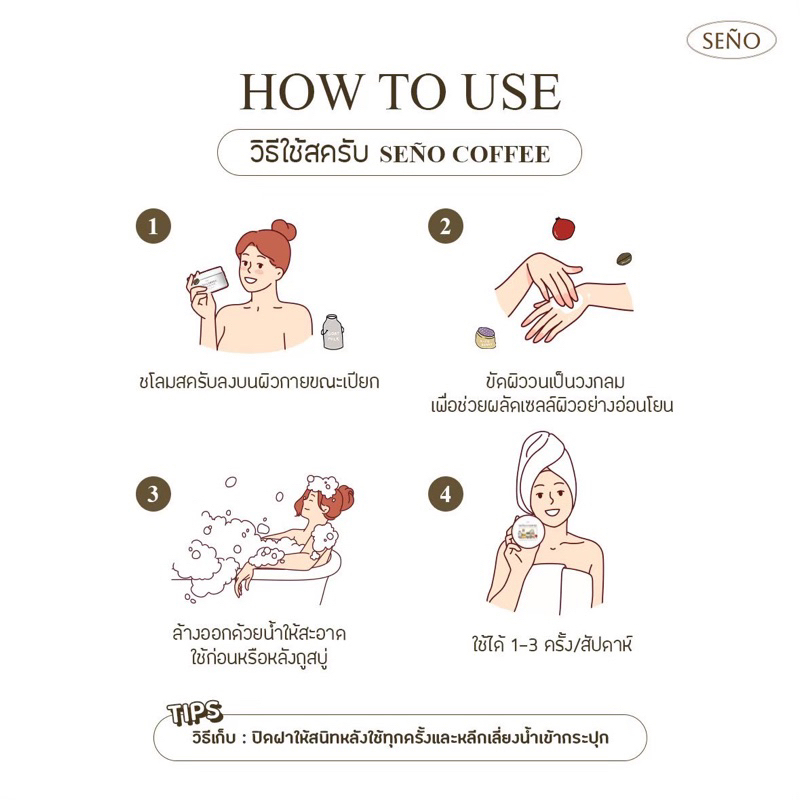 SEÑO

HOW TO USE

วิธีใช้สครับ SEÑO COFFEE

1

ชโลมสครับลงบนผิวกายขณะเปียก

2

ขัดผิววนเป็นวงกลม
เพื่อช่วยผลัดเซลล์ผิวอย่างอ่อนโยน

3

ล้างออกด้วยน้ำให้สะอาด
ใช้ก่อนหรือหลังถูสบู่

4

ใช้ได้ 1-3 ครั้ง/สัปดาห์

TIPS

วิธีเก็บ : ปิดฝาให้สนิทหลังใช้ทุกครั้งและหลีกเลี่ยงน้ำเข้ากระปุก