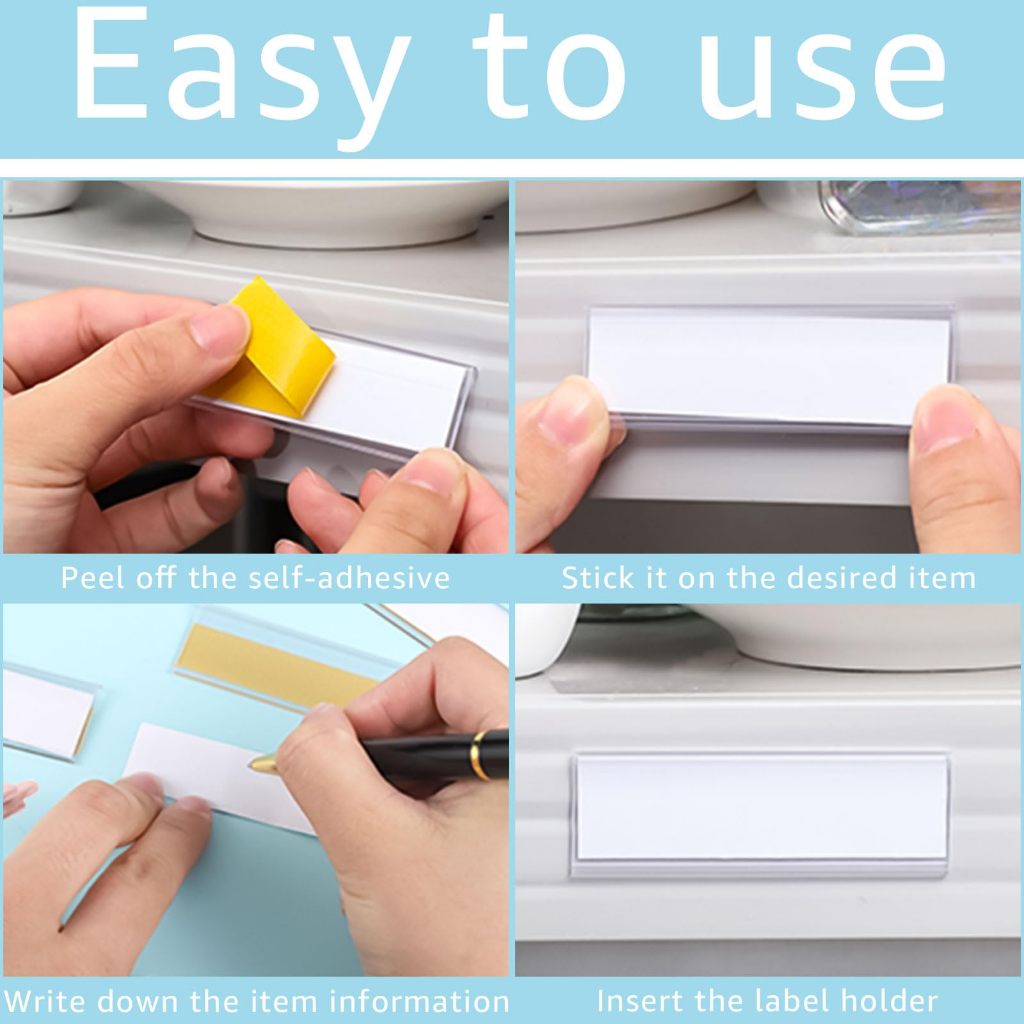 Easy to use

Peel off the self-adhesive

Stick it on the desired item

Write down the item information

Insert the label holder