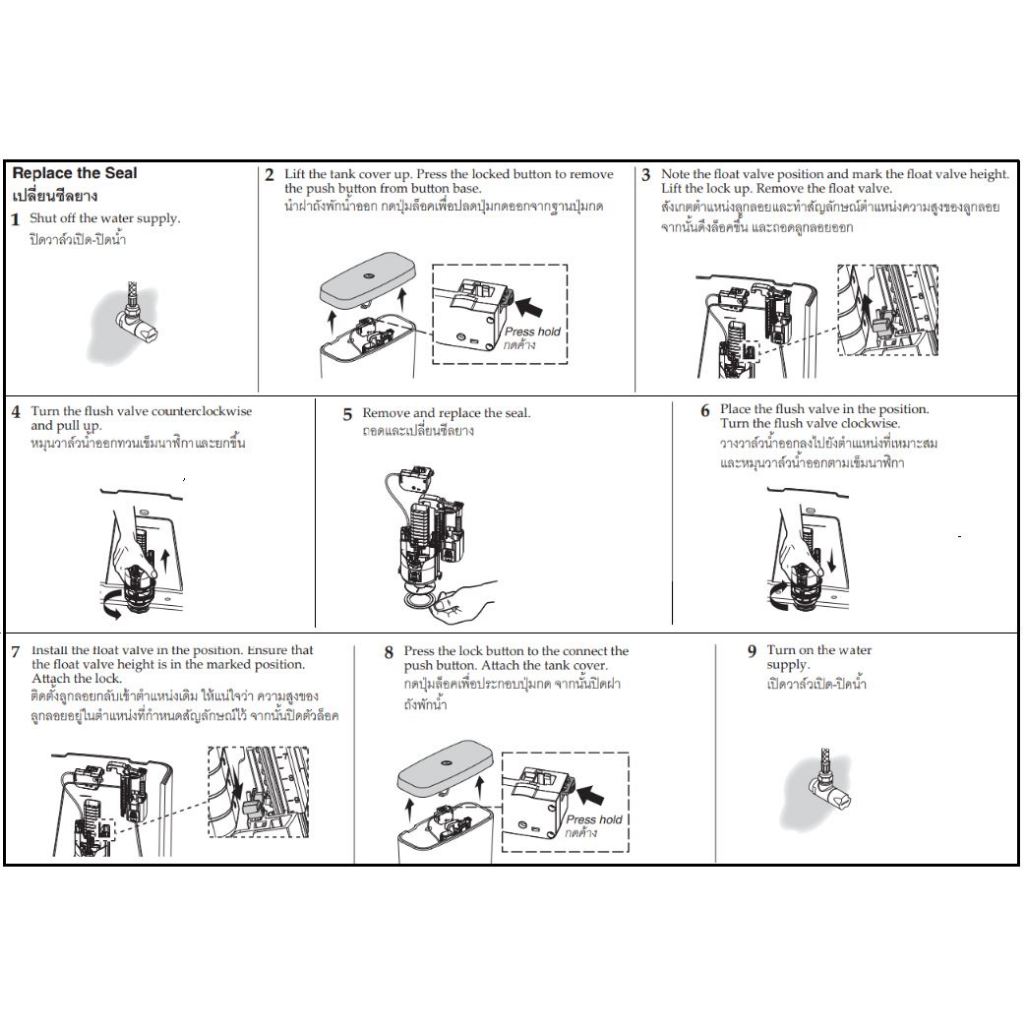 Replace the Seal
เปลี่ยนซีลยาง

1 Shut off the water supply.
ปิดวาล์วเปิด-ปิดน้ำ

2 Lift the tank cover up. Press the locked button to remove the push button from button base.
นำฝาถังพักน้ำออก กดปุ่มล็อคเพื่อปลดปุ่มกดออกจากฐานปุ่มกด

Press hold
กดค้าง

3 Note the float valve position and mark the float valve height. Lift the lock up. Remove the float valve.
สังเกตตำแหน่งลูกลอยและทำสัญลักษณ์ตำแหน่งความสูงของลูกลอย จากนั้นดึงล็อคขึ้น และถอดลูกลอยออก

4 Turn the flush valve counterclockwise and pull up.
หมุนวาล์วน้ำออกทวนเข็มนาฬิกา และยกขึ้น

5 Remove and replace the seal.
ถอดและเปลี่ยนซีลยาง

6 Place the flush valve in the position. Turn the flush valve clockwise.
วางวาล์วน้ำออกลงไปยังตำแหน่งที่เหมาะสม และหมุนวาล์วน้ำออกตามเข็มนาฬิกา

7 Install the float valve in the position. Ensure that the float valve height is in the marked position. Attach the lock.
ติดตั้งลูกลอยกลับเข้าตำแหน่งเดิม ให้แน่ใจว่า ความสูงของลูกลอยอยู่ในตำแหน่งที่กำหนดสัญลักษณ์ไว้ จากนั้นปิดตัวล็อค

8 Press the lock button to the connect the push button. Attach the tank cover.
กดปุ่มล็อคเพื่อประกอบปุ่มกด จากนั้นปิดฝาถังพักน้ำ

Press hold
กดค้าง

9 Turn on the water supply.
เปิดวาล์วเปิด-ปิดน้ำ