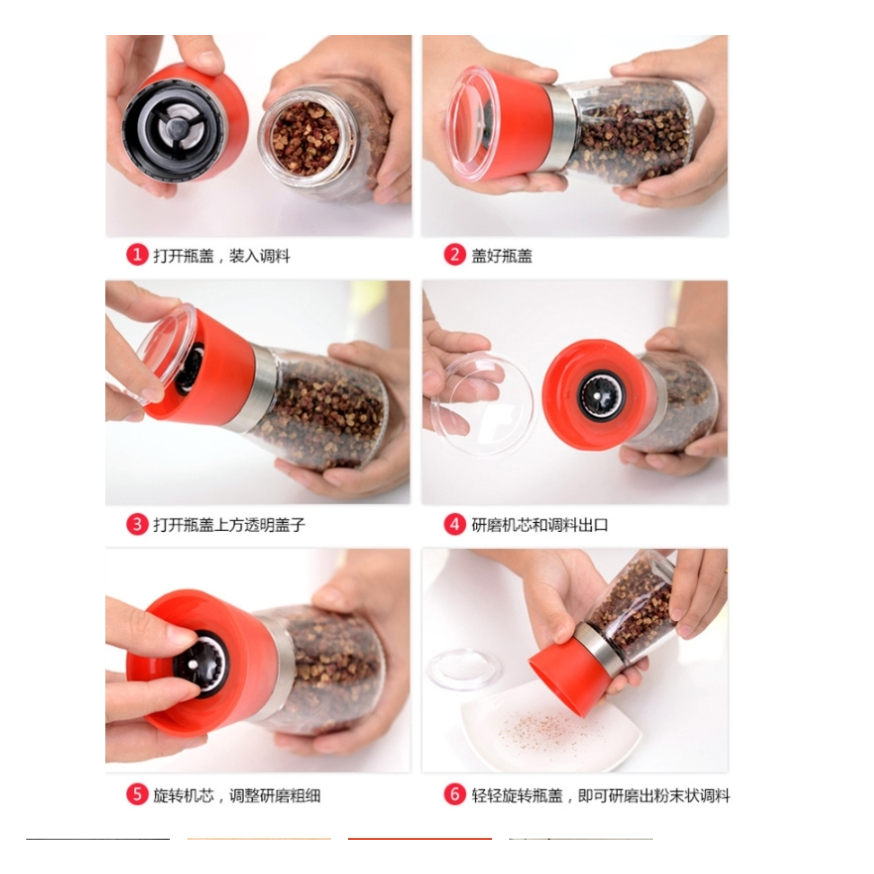 1 打开瓶盖，装入调料

2 盖好瓶盖

3 打开瓶盖上方透明盖子

4 研磨机芯和调料出口

5 旋转机芯，调整研磨粗细

6 轻轻旋转瓶盖，即可研磨出粉末状调料