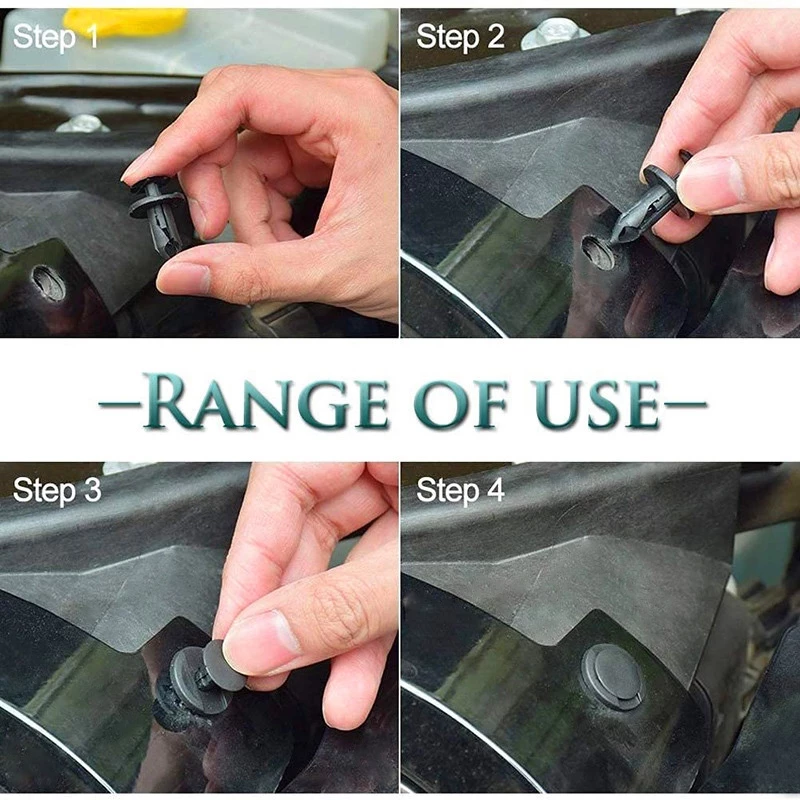 Step 1

Step 2

—RANGE OF USE—

Step 3

Step 4