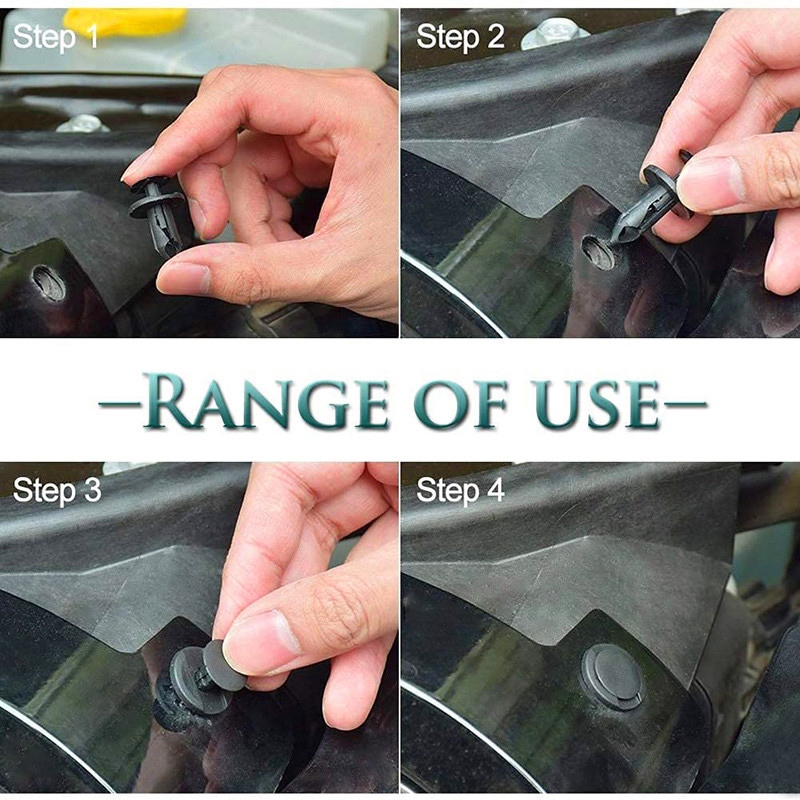 Step 1

Step 2

—RANGE OF USE—

Step 3

Step 4