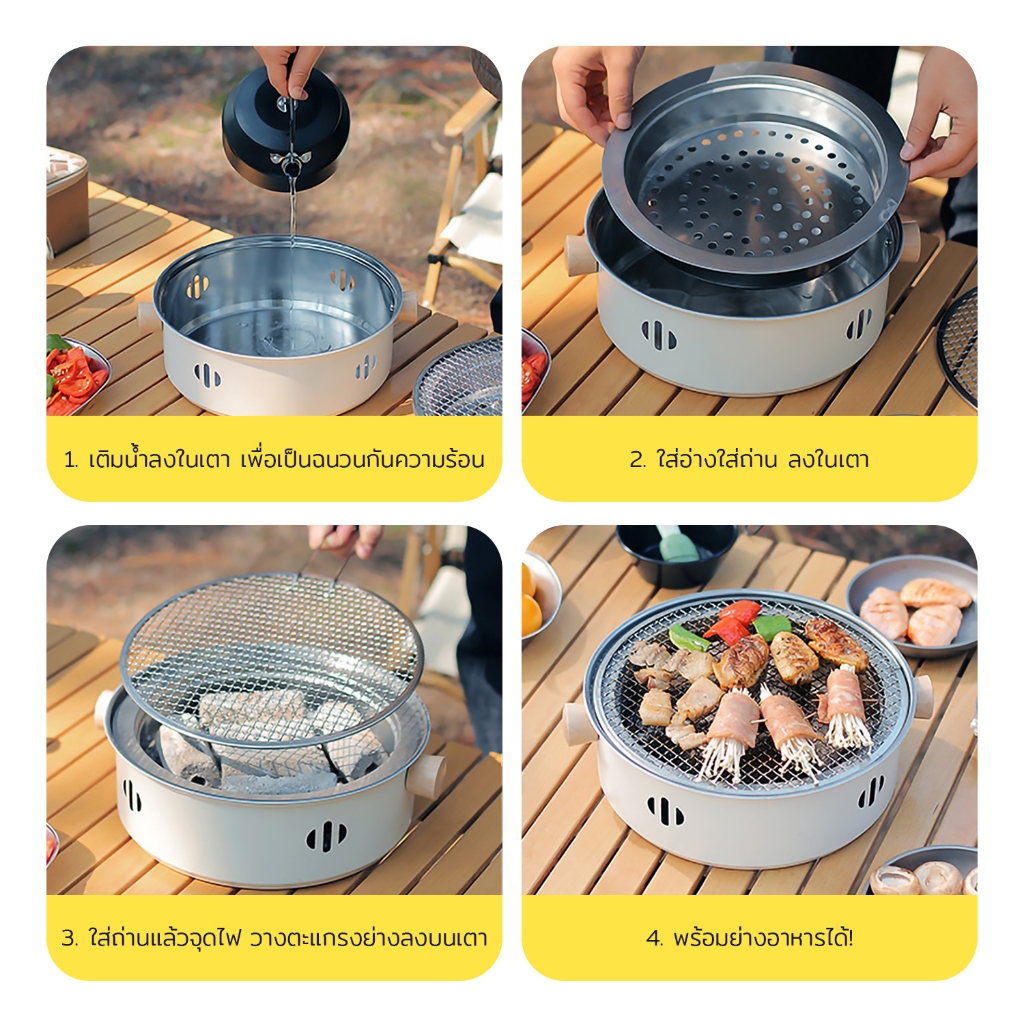 1. เติมน้ำลงในเตา เพื่อเป็นฉนวนกันความร้อน

2. ใส่อ่างใส่ถ่าน ลงในเตา

3. ใส่ถ่านแล้วจุดไฟ วางตะแกรงย่างลงบนเตา

4. พร้อมย่างอาหารได้!