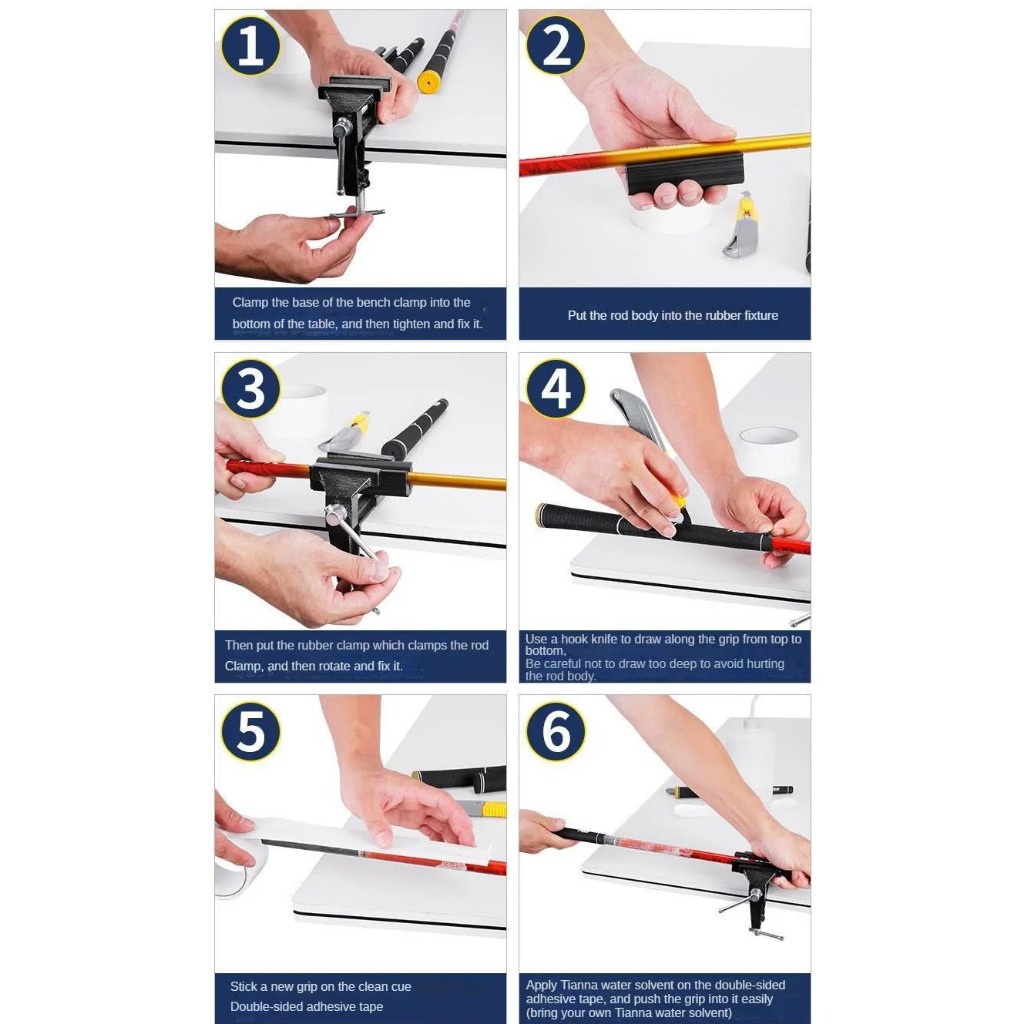 1

Clamp the base of the bench clamp into the bottom of the table, and then tighten and fix it.

2

Put the rod body into the rubber fixture

3

Then put the rubber clamp which clamps the rod Clamp, and then rotate and fix it.

4

Use a hook knife to draw along the grip from top to bottom,
Be careful not to draw too deep to avoid hurting the rod body.

5

Stick a new grip on the clean cue
Double-sided adhesive tape

6

Apply Tianna water solvent on the double-sided adhesive tape, and push the grip into it easily (bring your own Tianna water solvent)