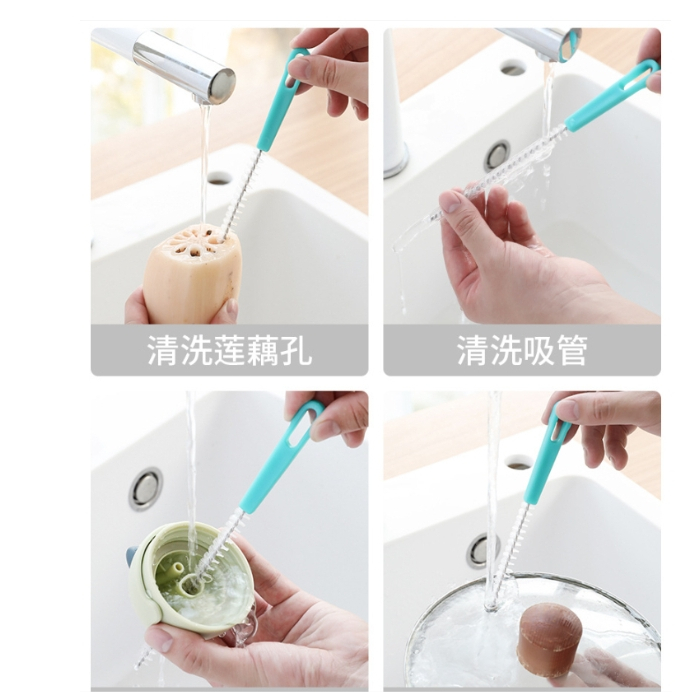 清洗莲藕孔

清洗吸管