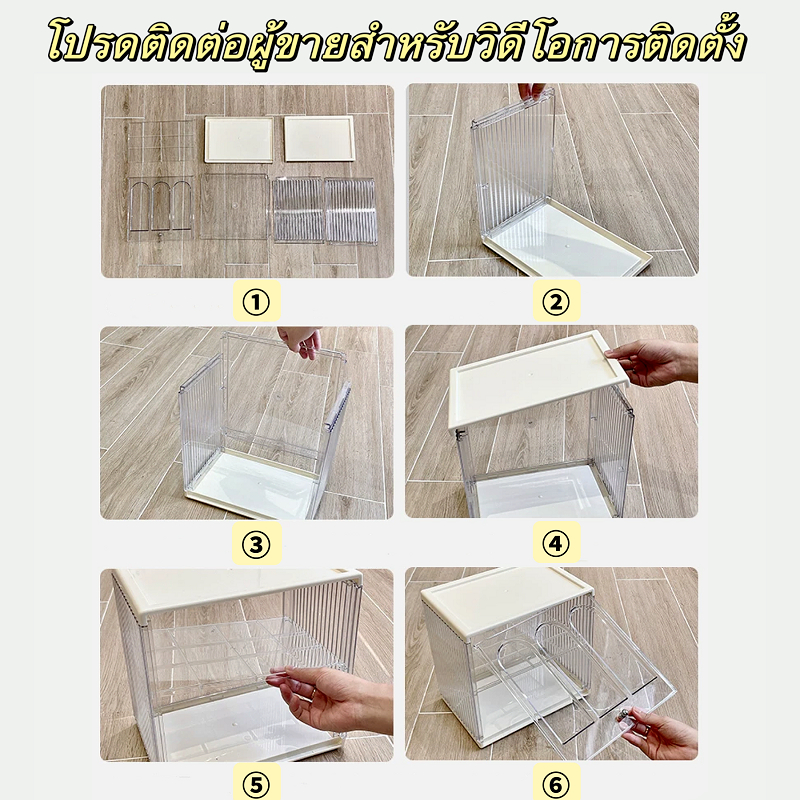 โปรดติดต่อผู้ขายสำหรับวิดีโอการติดตั้ง

①

②

③

④

⑤

⑥