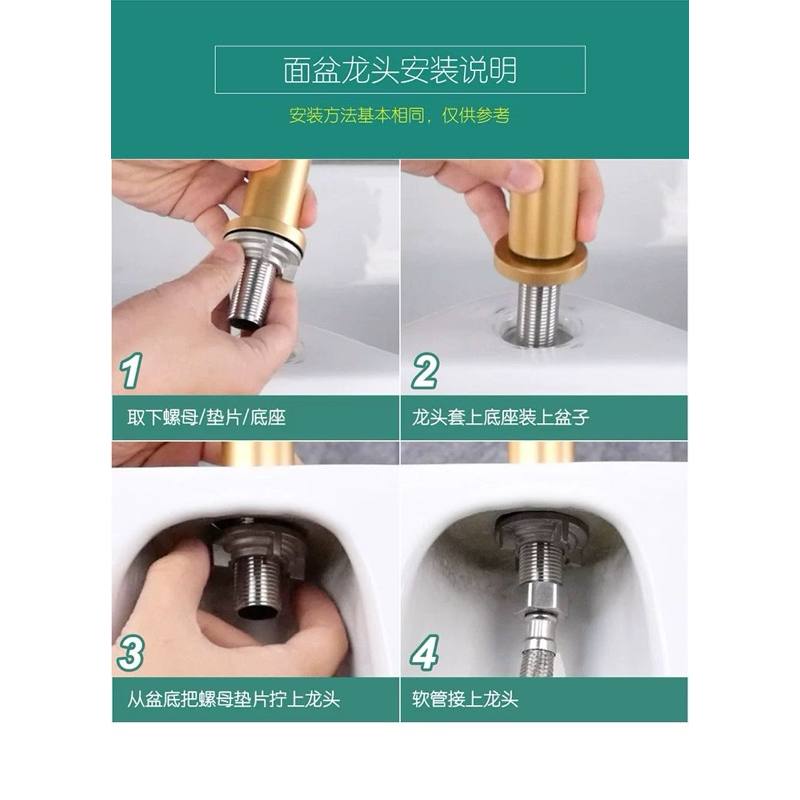 面盆龙头安装说明

安装方法基本相同，仅供参考

1

取下螺母/垫片/底座

2

龙头套上底座装上盆子

3

从盆底把螺母垫片拧上龙头

4

软管接上龙头