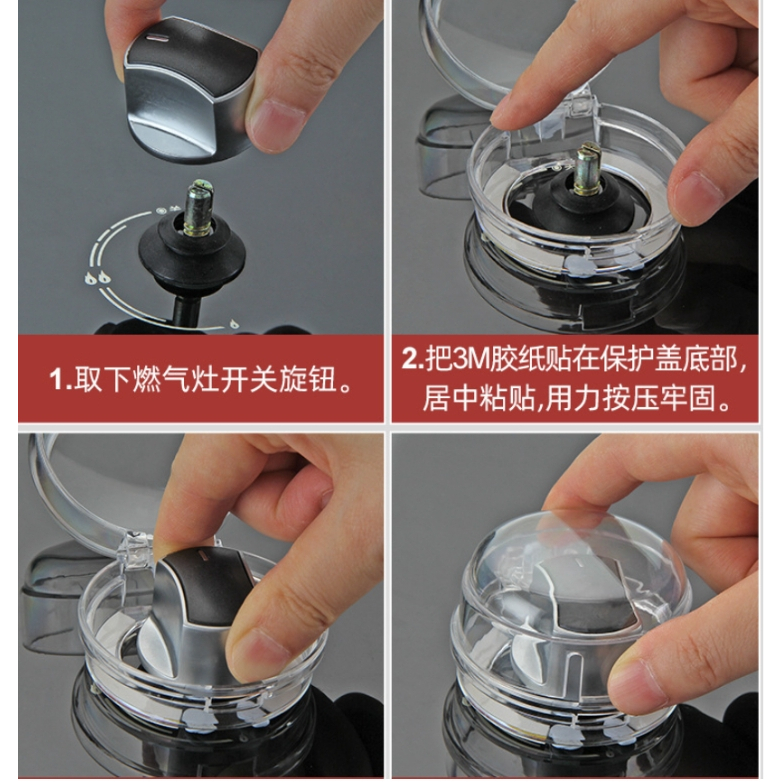 1.取下燃气灶开关旋钮。

2.把3M胶纸贴在保护盖底部，居中粘贴,用力按压牢固。