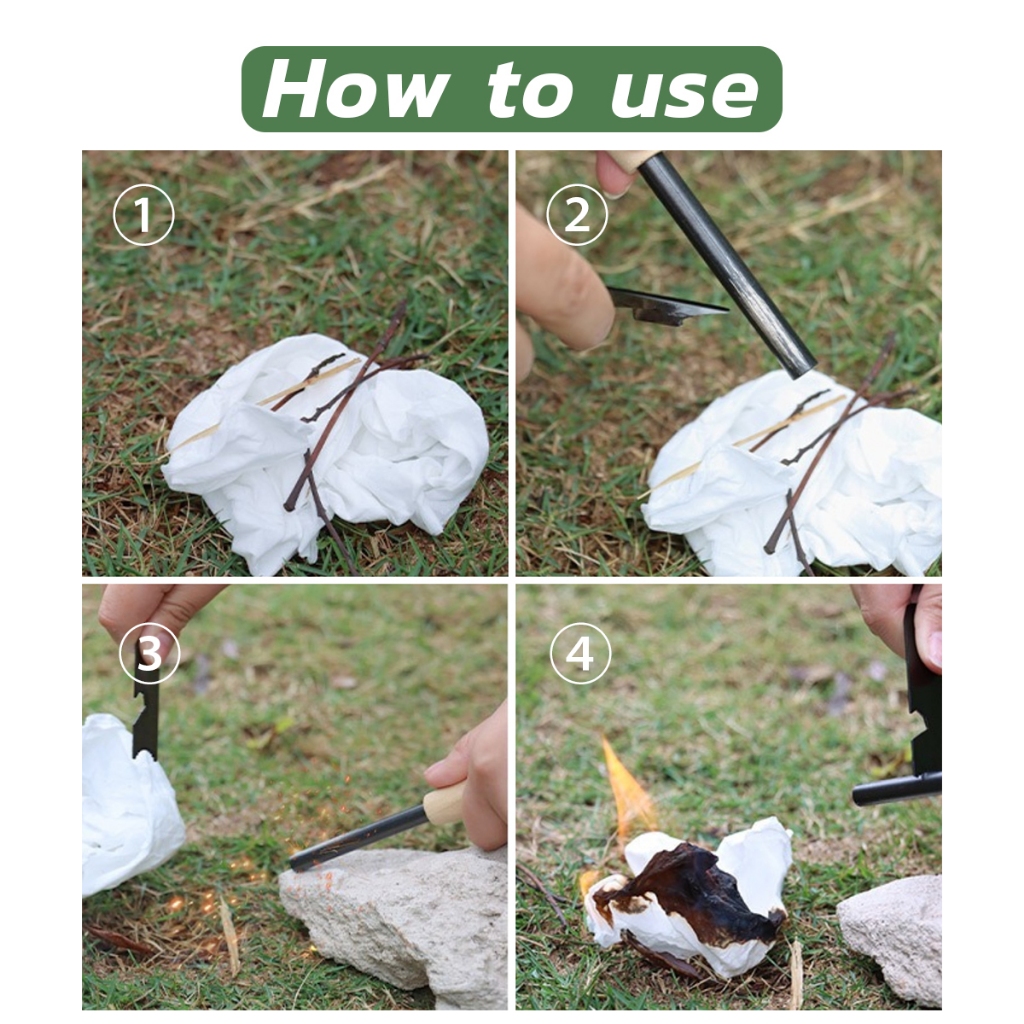 How to use

1

2

3

4