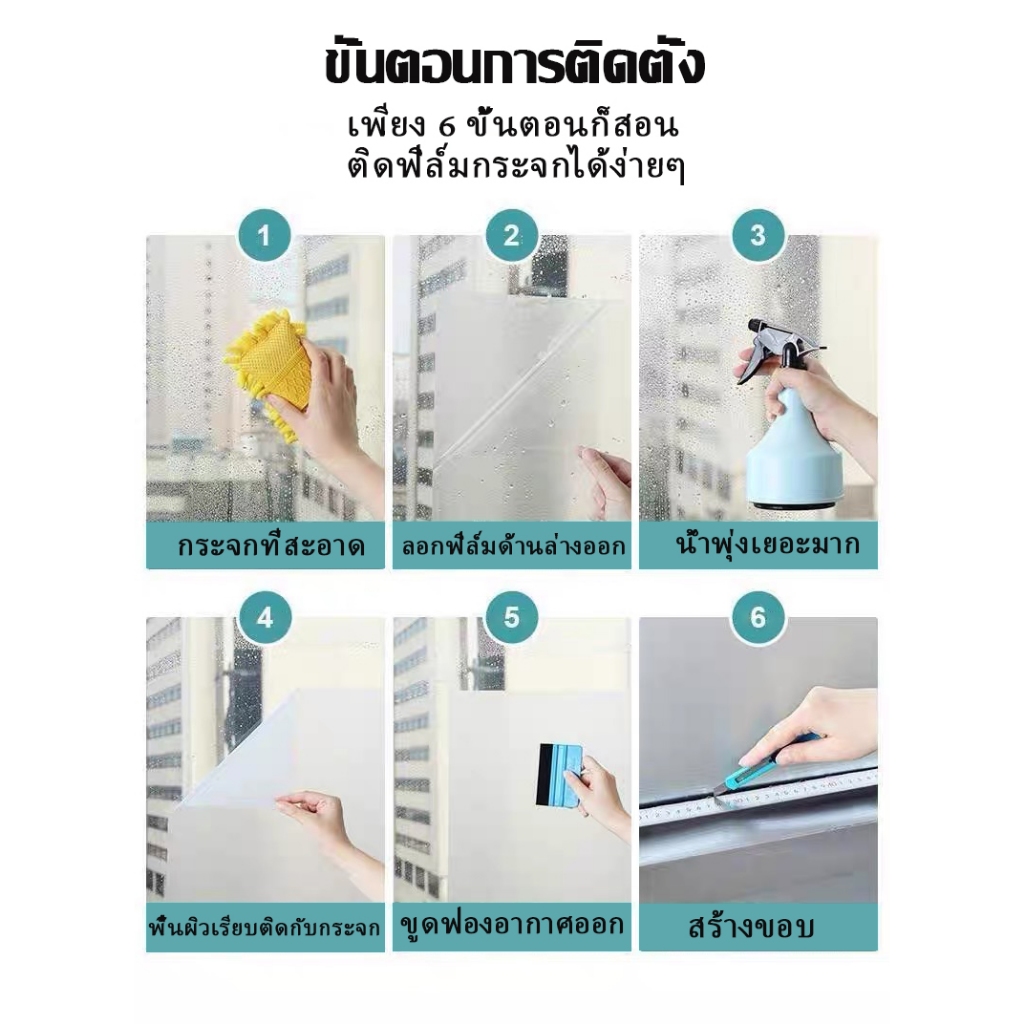 ขั้นตอนการติดตั้ง

เพียง 6 ขั้นตอนก็สอน
ติดฟิล์มกระจกได้ง่ายๆ

1
กระจกที่สะอาด

2
ลอกฟิล์มด้านล่างออก

3
น้ำพุ่งเยอะมาก

4
พื้นผิวเรียบติดกับกระจก

5
ขูดฟองอากาศออก

6
สร้างขอบ