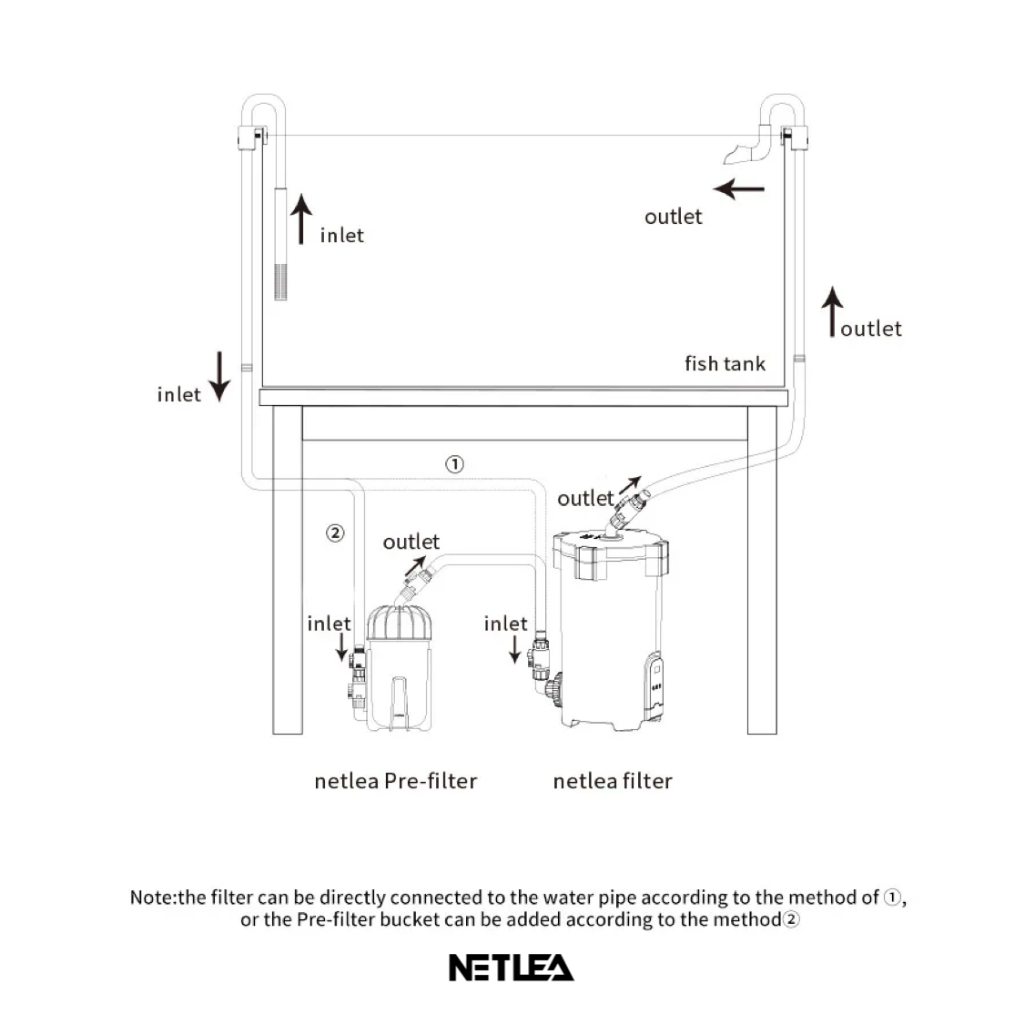 inlet

outlet

outlet

fish tank

inlet

①

outlet

②

outlet

inlet

inlet

netlea Pre-filter

netlea filter

Note:the filter can be directly connected to the water pipe according to the method of ①, or the Pre-filter bucket can be added according to the method②

NETLEA