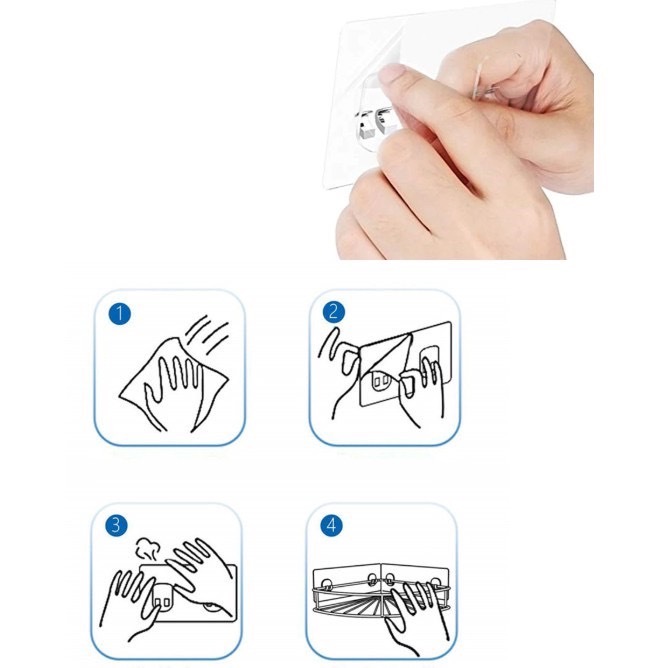 1

2

3

4