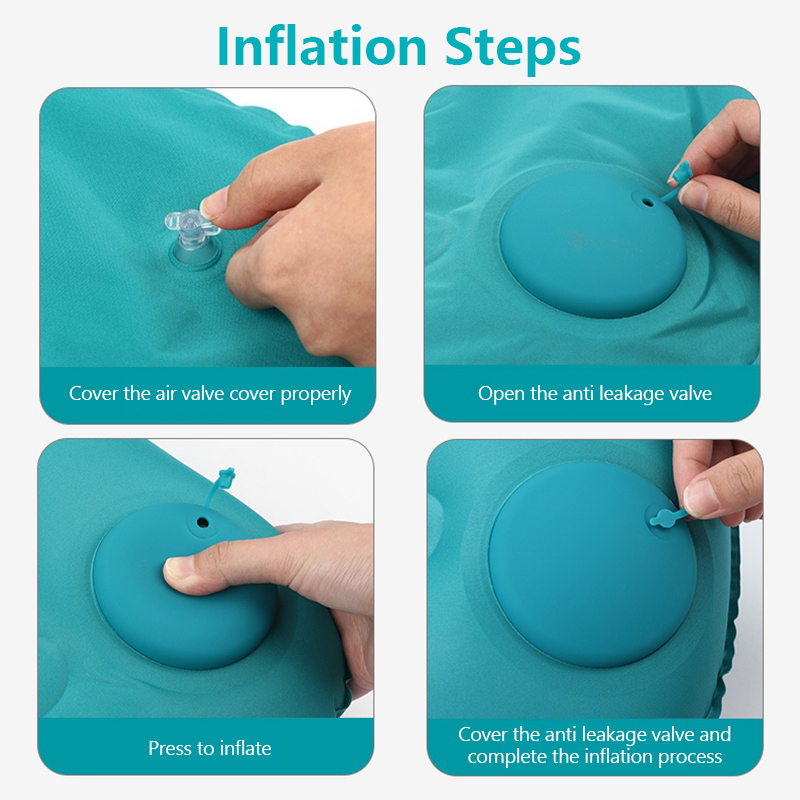 Inflation Steps

Cover the air valve cover properly

Open the anti leakage valve

Press to inflate

Cover the anti leakage valve and complete the inflation process