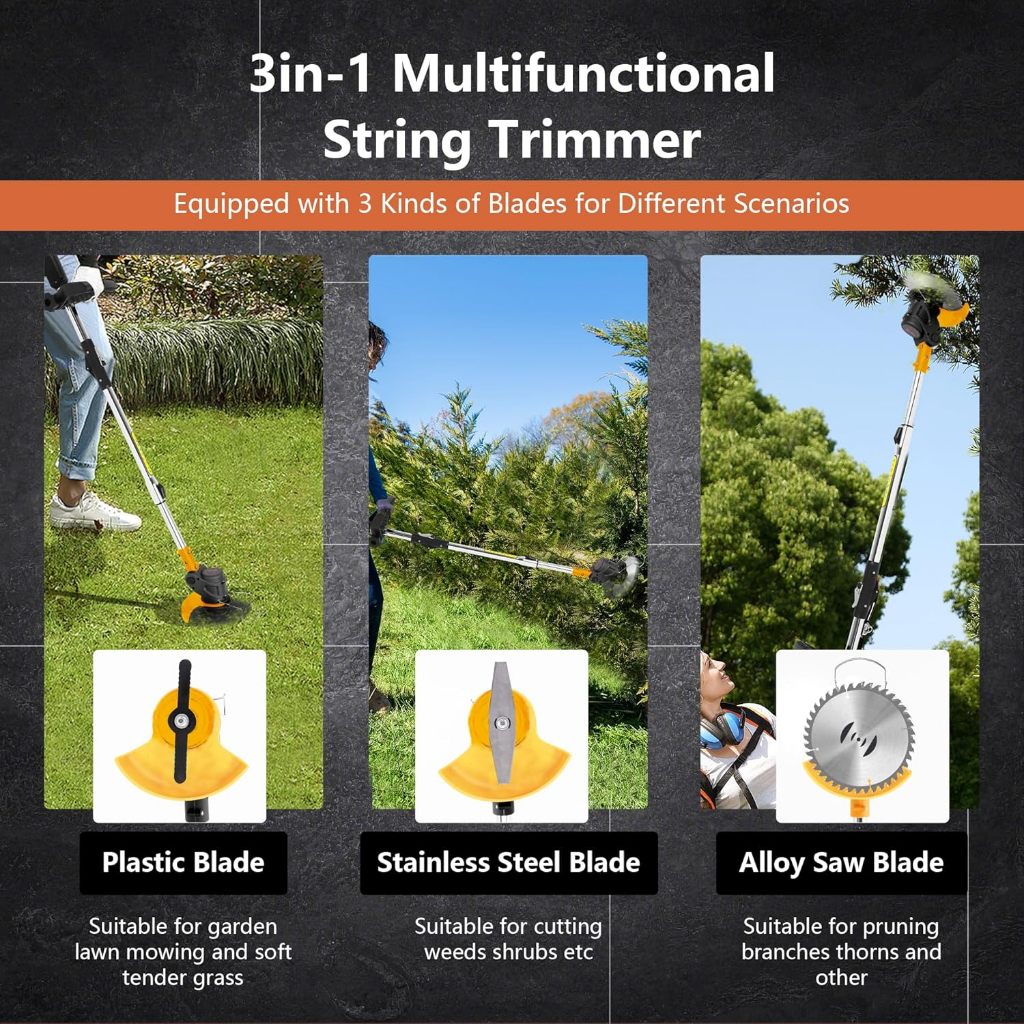 3in-1 Multifunctional String Trimmer

Equipped with 3 Kinds of Blades for Different Scenarios

Plastic Blade

Suitable for garden lawn mowing and soft tender grass

Stainless Steel Blade

Suitable for cutting weeds shrubs etc

Alloy Saw Blade

Suitable for pruning branches thorns and other