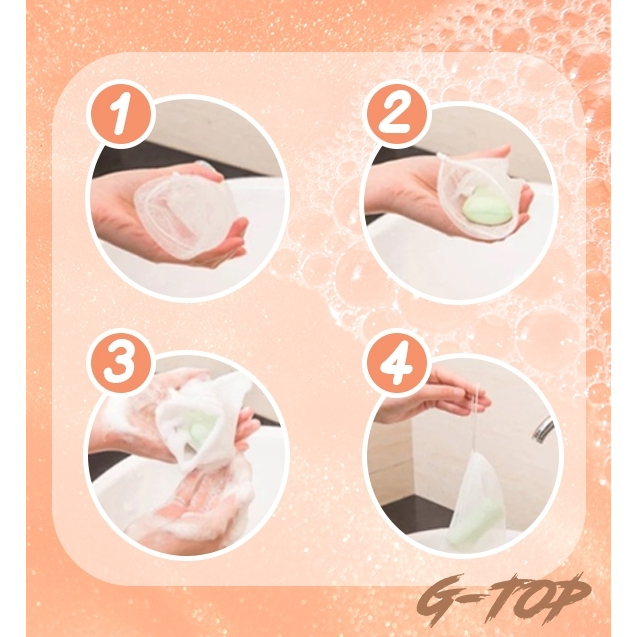 1
2
3
4
G-TOP