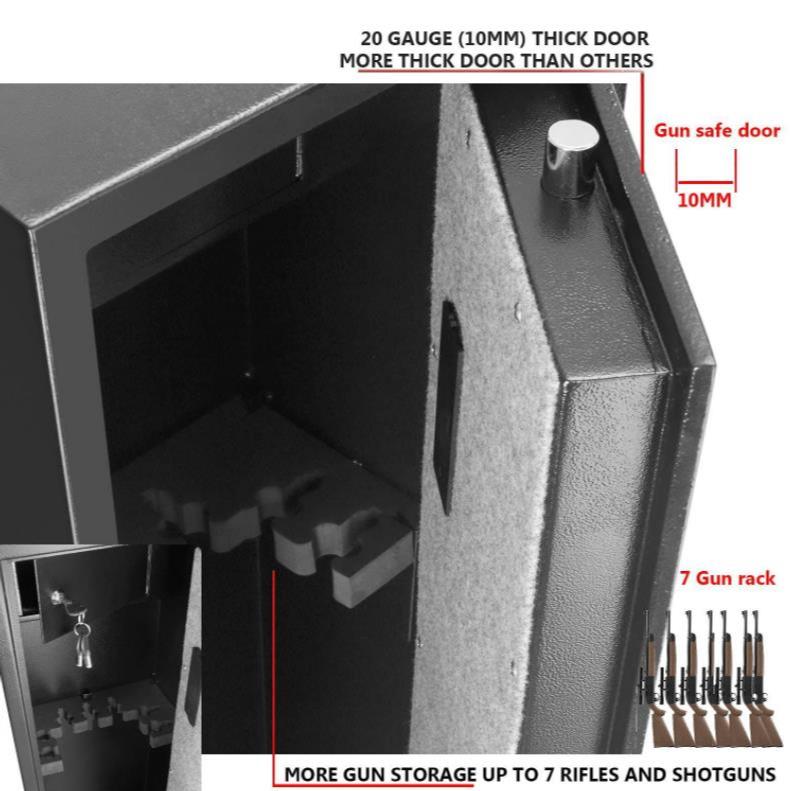 20 GAUGE (10MM) THICK DOOR
MORE THICK DOOR THAN OTHERS

Gun safe door

10MM

7 Gun rack

MORE GUN STORAGE UP TO 7 RIFLES AND SHOTGUNS