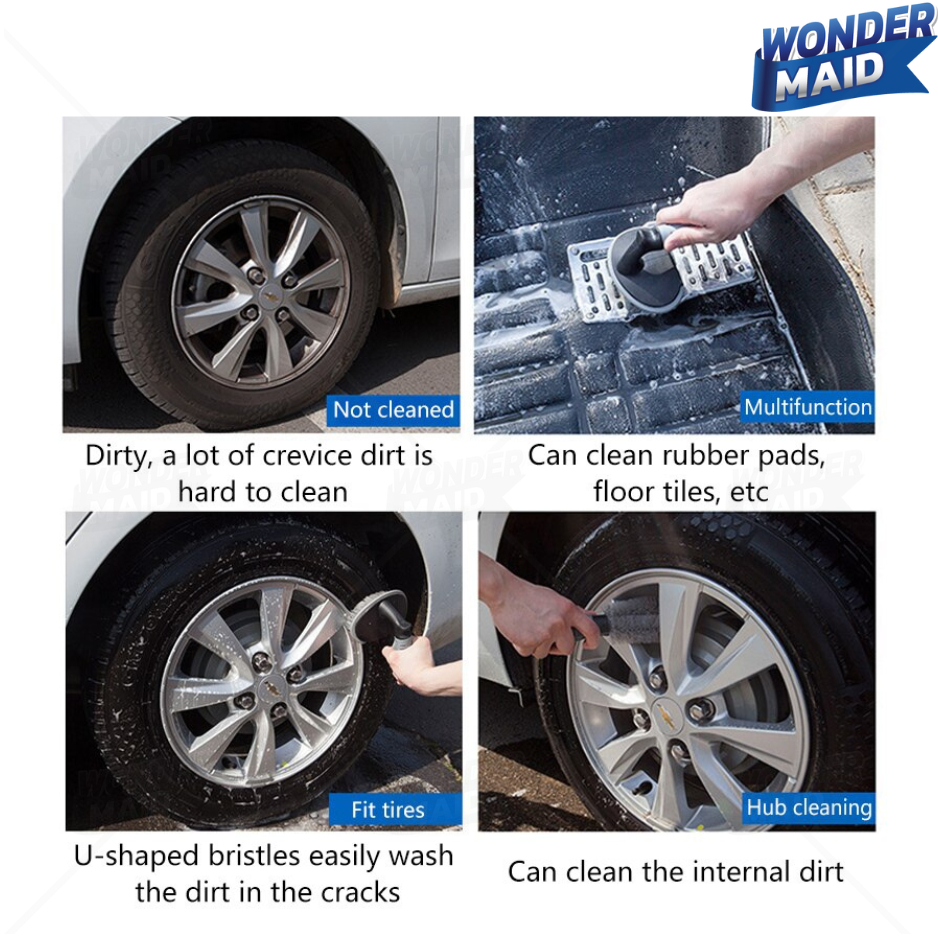 WONDER MAID

Not cleaned

Dirty, a lot of crevice dirt is hard to clean

Multifunction

Can clean rubber pads, floor tiles, etc

Fit tires

U-shaped bristles easily wash the dirt in the cracks

Hub cleaning

Can clean the internal dirt