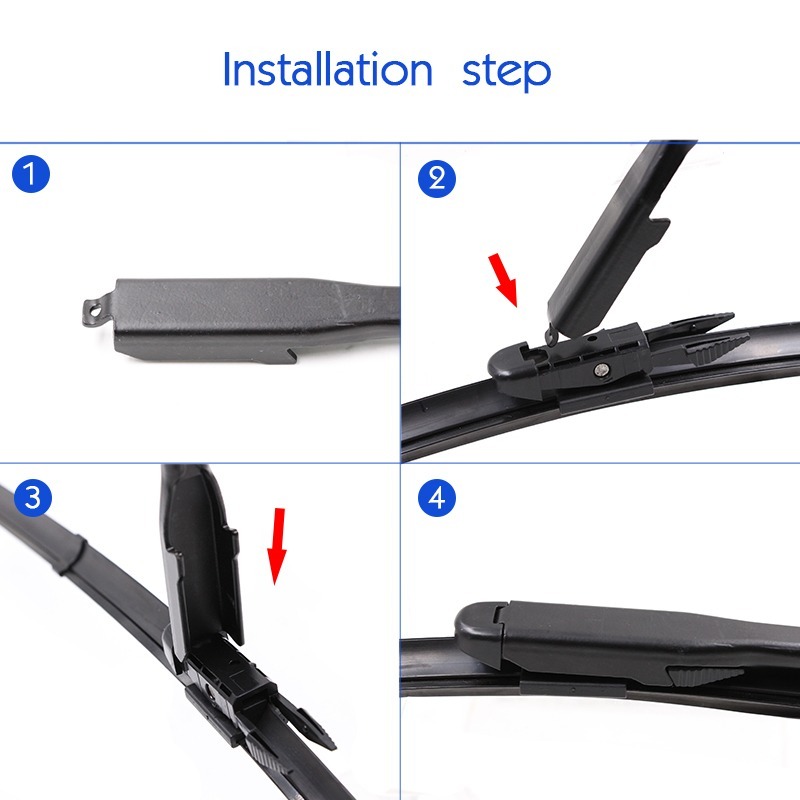 Installation step

1

2

3

4