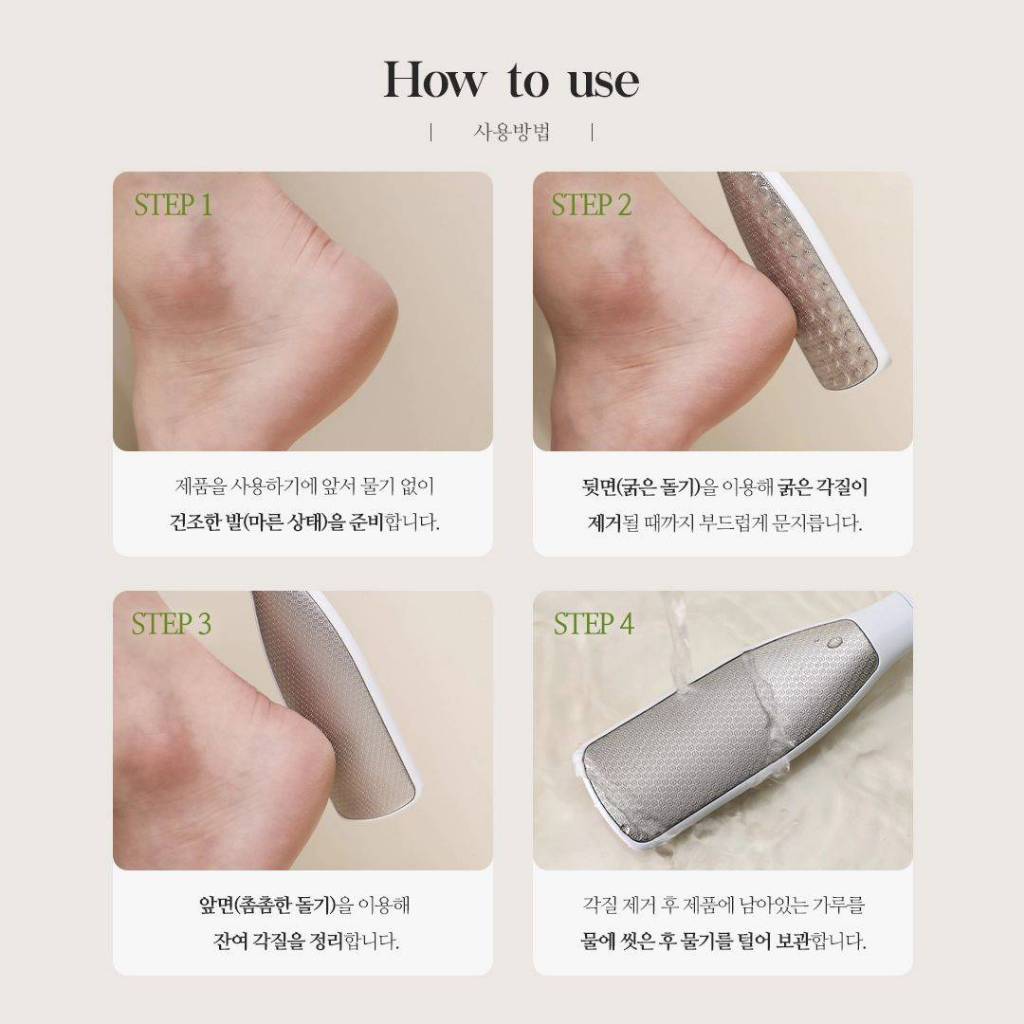 How to use

| 사용방법 |

STEP 1

제품을 사용하기에 앞서 물기 없이 건조한 발(마른 상태)을 준비합니다.

STEP 2

뒷면(굵은 돌기)을 이용해 굵은 각질이 제거될 때까지 부드럽게 문지릅니다.

STEP 3

앞면(촘촘한 돌기)을 이용해 잔여 각질을 정리합니다.

STEP 4

각질 제거 후 제품에 남아있는 가루를 물에 씻은 후 물기를 털어 보관합니다.