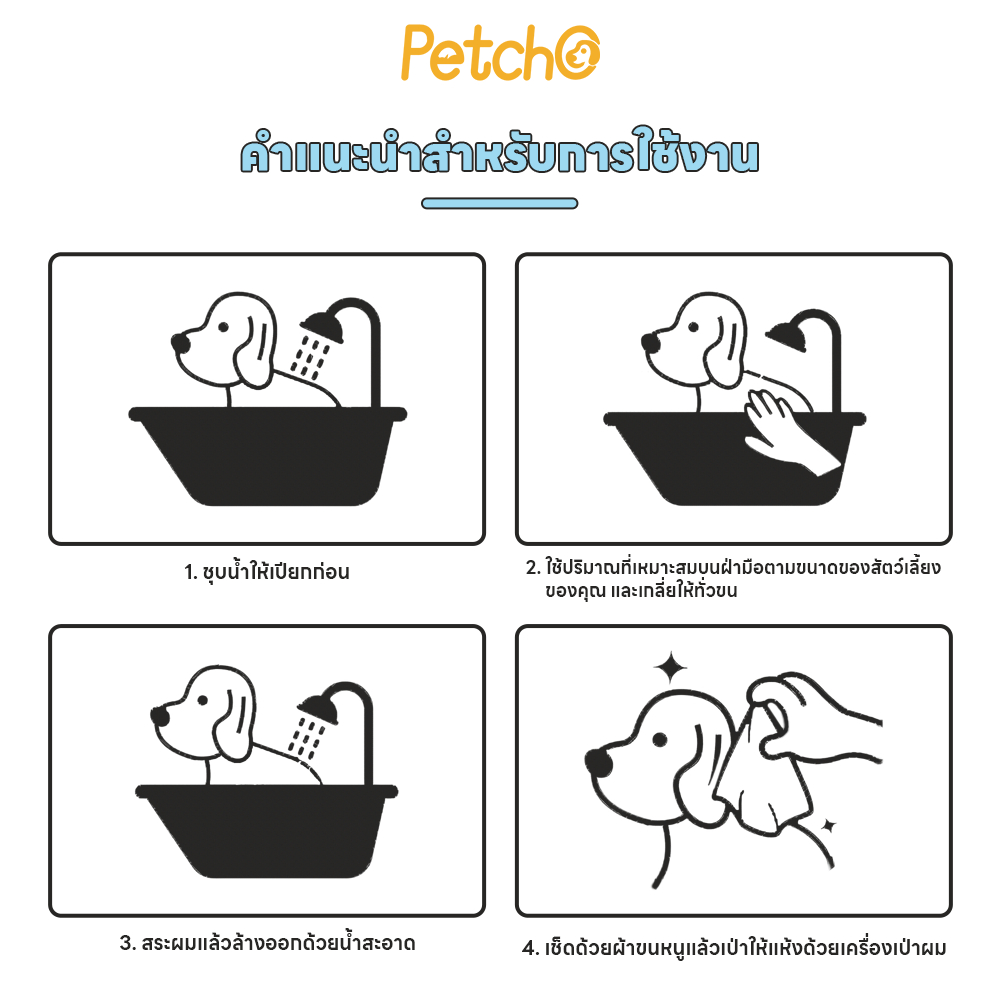 Petcho

คำแนะนำสำหรับการใช้งาน

1. ชุบน้ำให้เปียกก่อน

2. ใช้ปริมาณที่เหมาะสมบนฝ่ามือตามขนาดของสัตว์เลี้ยงของคุณ และเกลี่ยให้ทั่วขน

3. สระผมแล้วล้างออกด้วยน้ำสะอาด

4. เช็ดด้วยผ้าขนหนูแล้วเป่าให้แห้งด้วยเครื่องเป่าผม