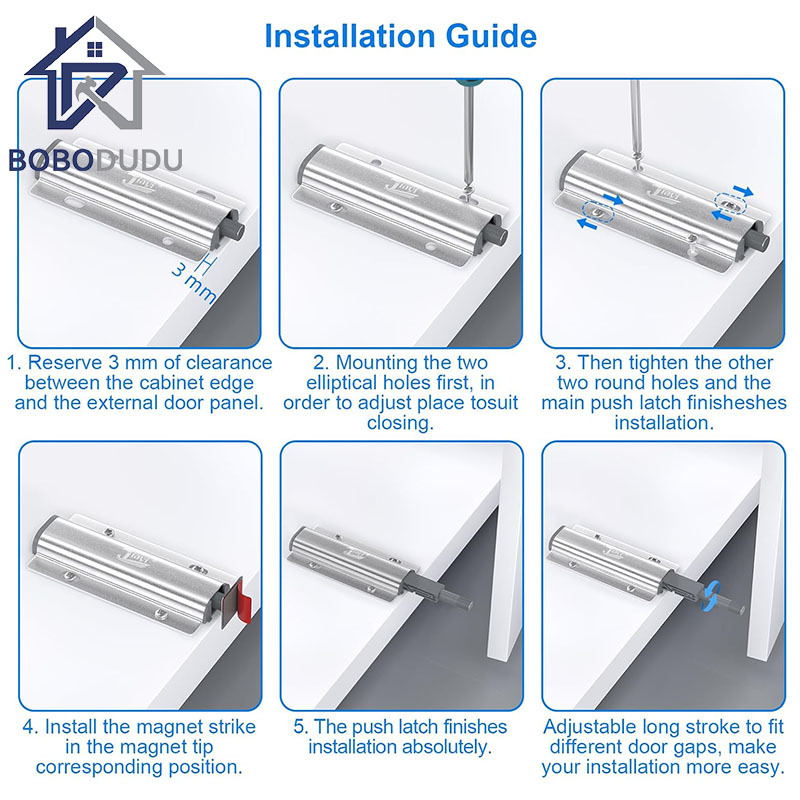 BOBODUDU

Installation Guide

3 mm

1. Reserve 3 mm of clearance between the cabinet edge and the external door panel.

2. Mounting the two elliptical holes first, in order to adjust place tosuit closing.

3. Then tighten the other two round holes and the main push latch finisheshes installation.

4. Install the magnet strike in the magnet tip corresponding position.

5. The push latch finishes installation absolutely.

Adjustable long stroke to fit different door gaps, make your installation more easy.