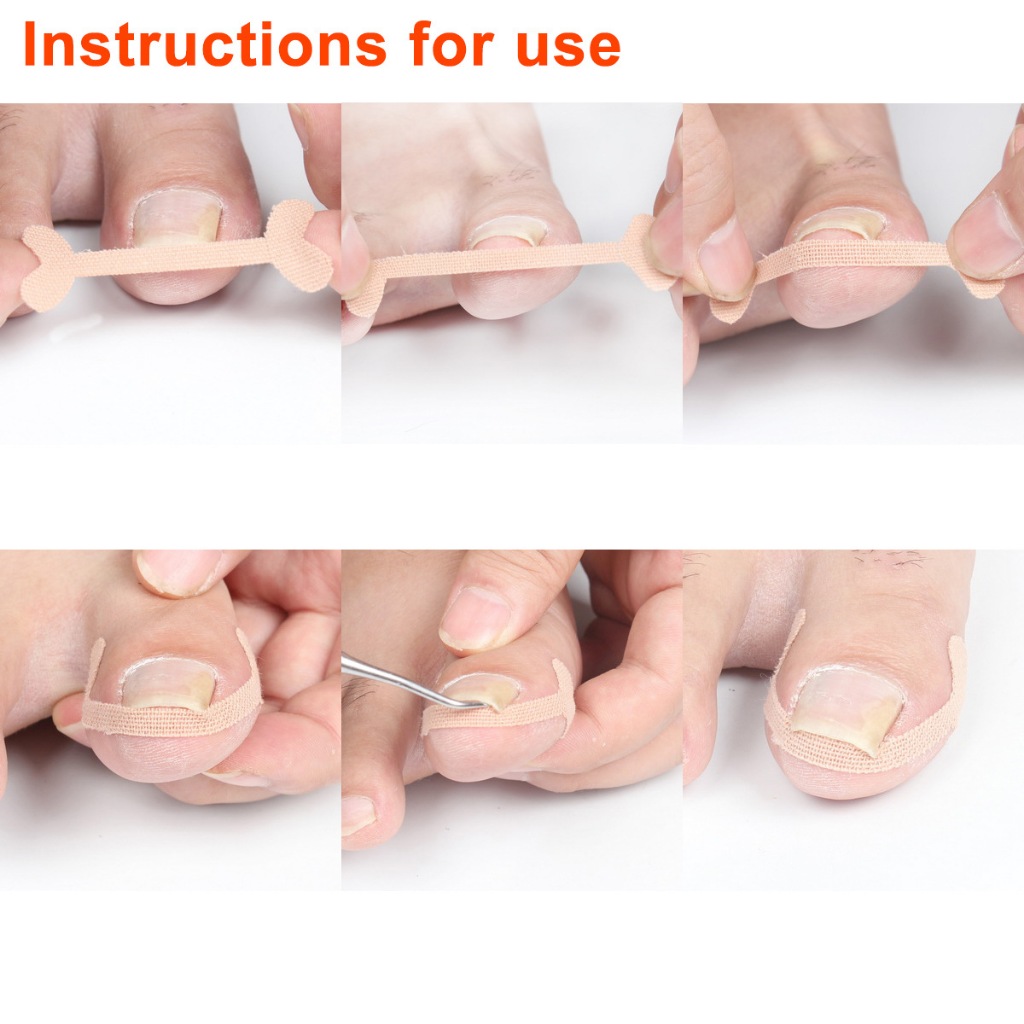 Instructions for use