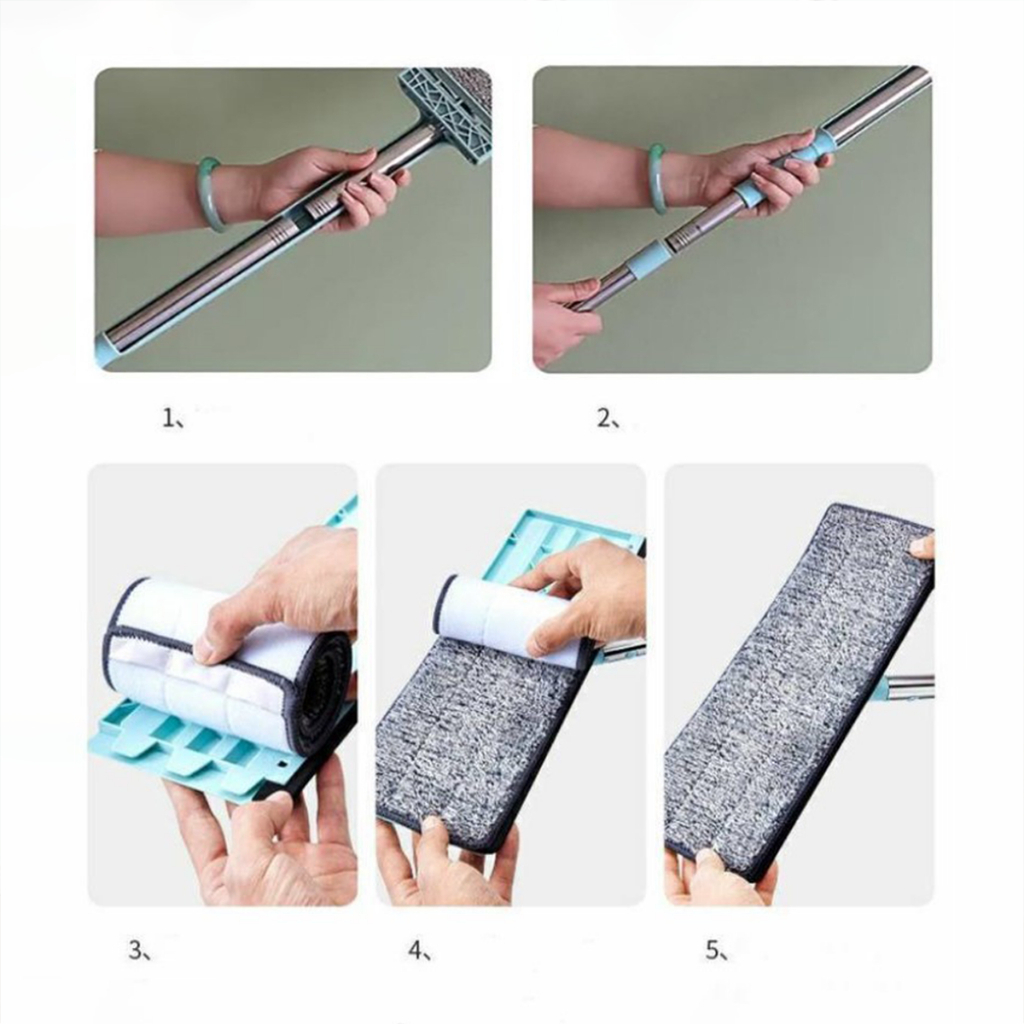 1、

2、

3、

4、

5、