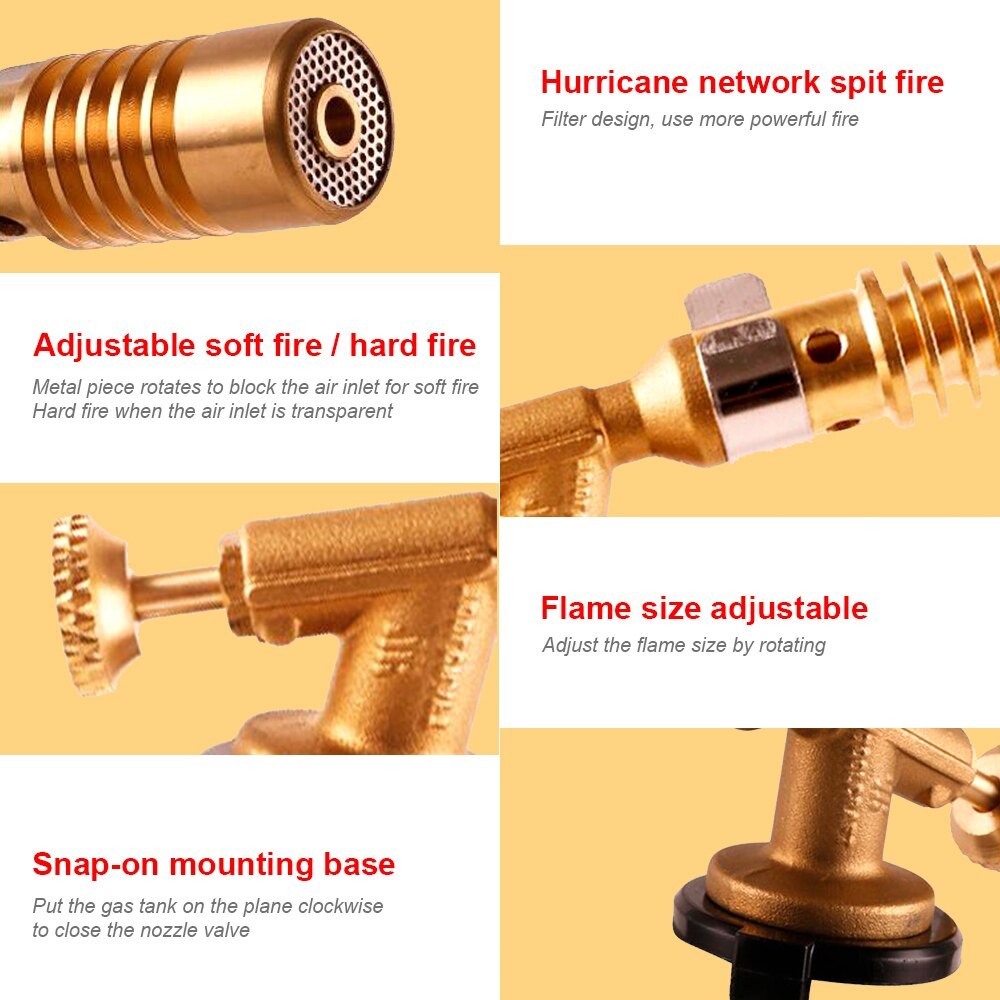 Hurricane network spit fire
Filter design, use more powerful fire

Adjustable soft fire / hard fire
Metal piece rotates to block the air inlet for soft fire
Hard fire when the air inlet is transparent

Flame size adjustable
Adjust the flame size by rotating

Snap-on mounting base
Put the gas tank on the plane clockwise
to close the nozzle valve