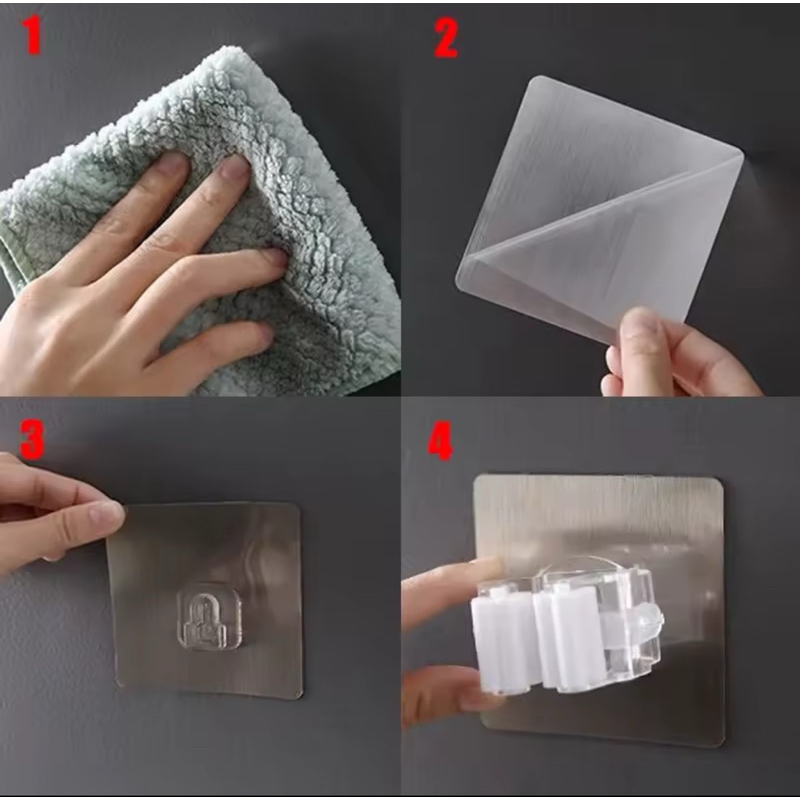 1

2

3

4