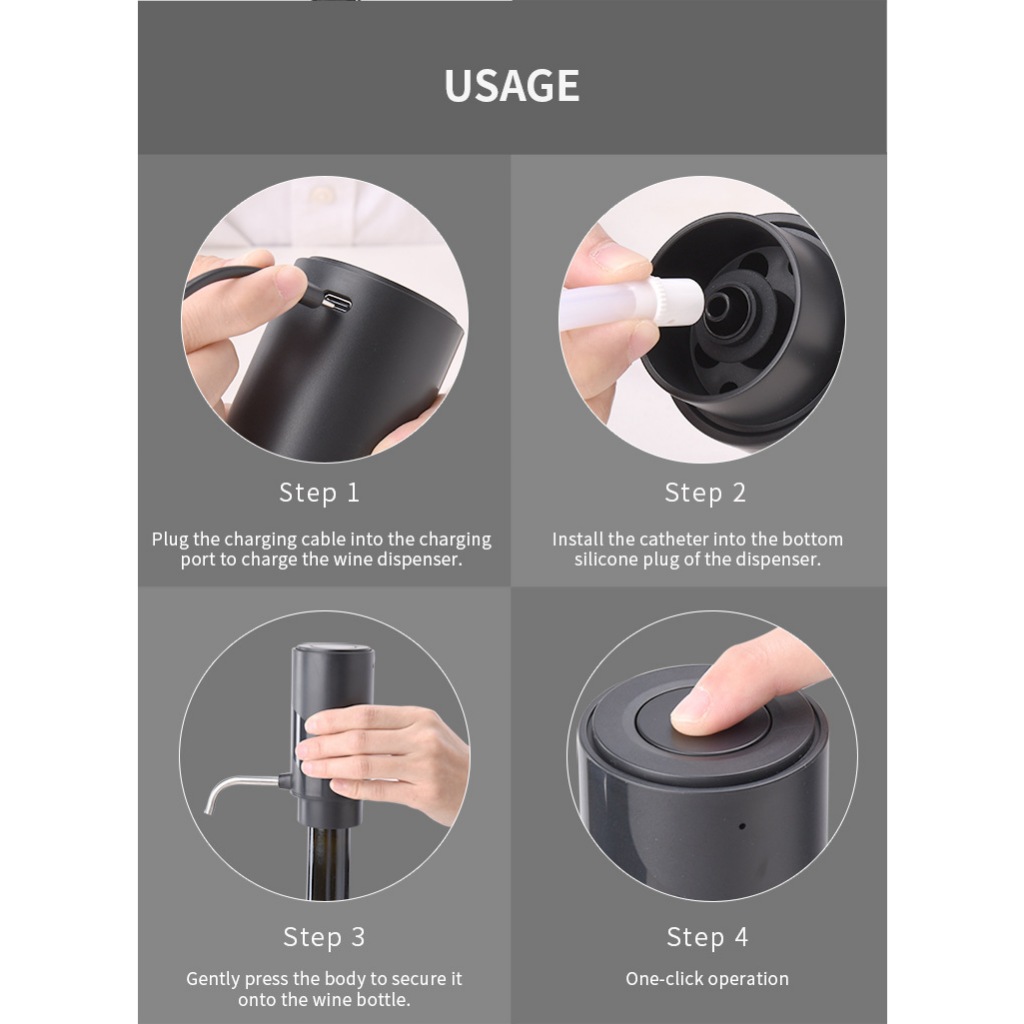 USAGE

Step 1

Plug the charging cable into the charging port to charge the wine dispenser.

Step 2

Install the catheter into the bottom silicone plug of the dispenser.

Step 3

Gently press the body to secure it onto the wine bottle.

Step 4

One-click operation