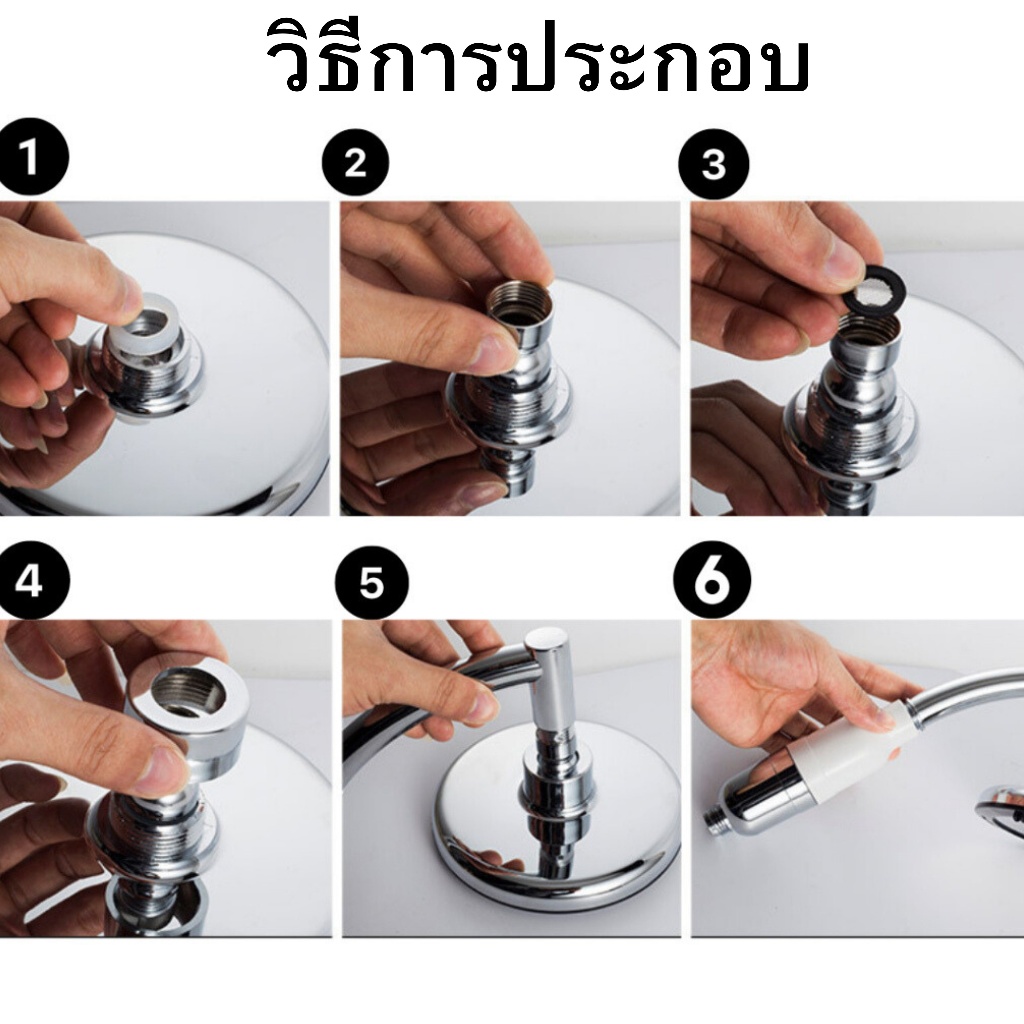 วิธีการประกอบ

1

2

3

4

5

6