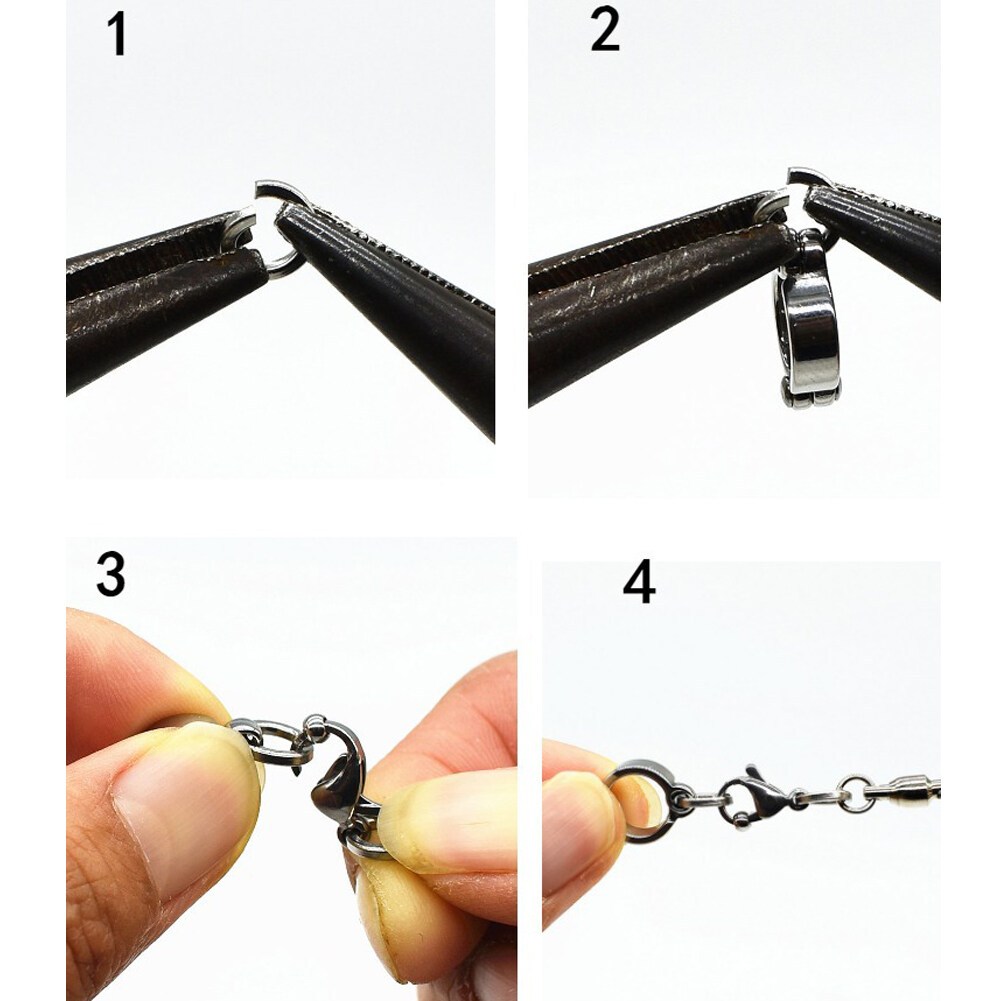 1

2

3

4