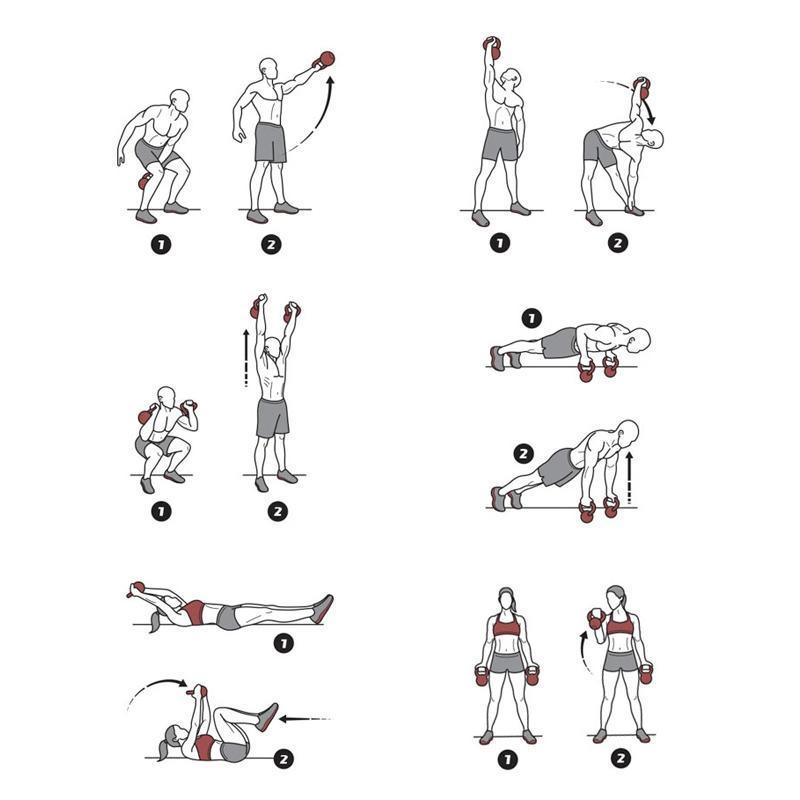 1
2
1
2
1
2
1
2
1
2
1
2