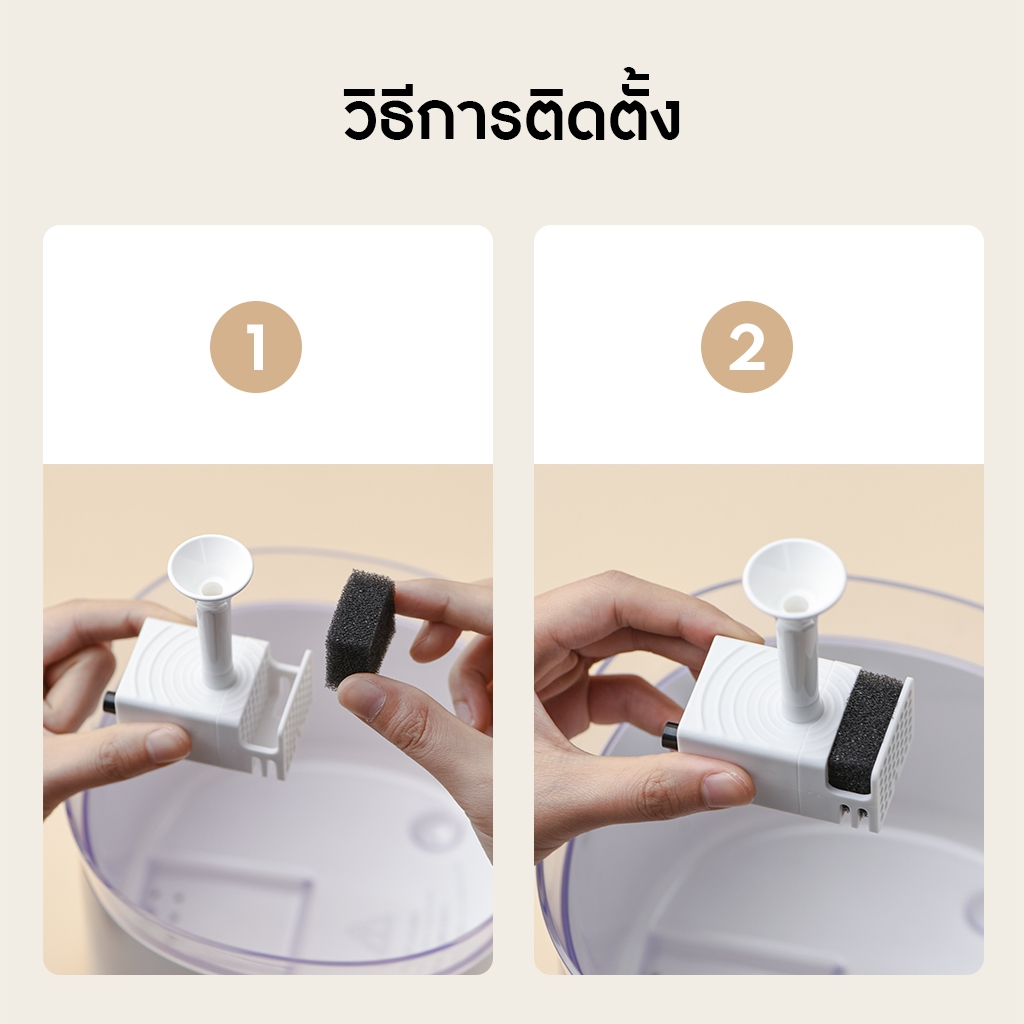 วิธีการติดตั้ง

1

2