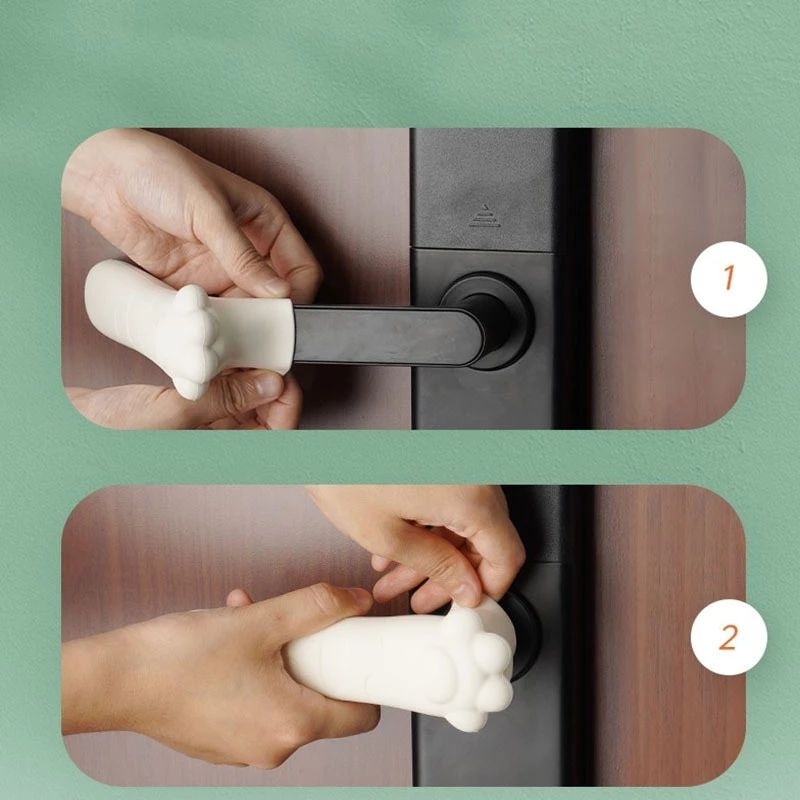 1

2