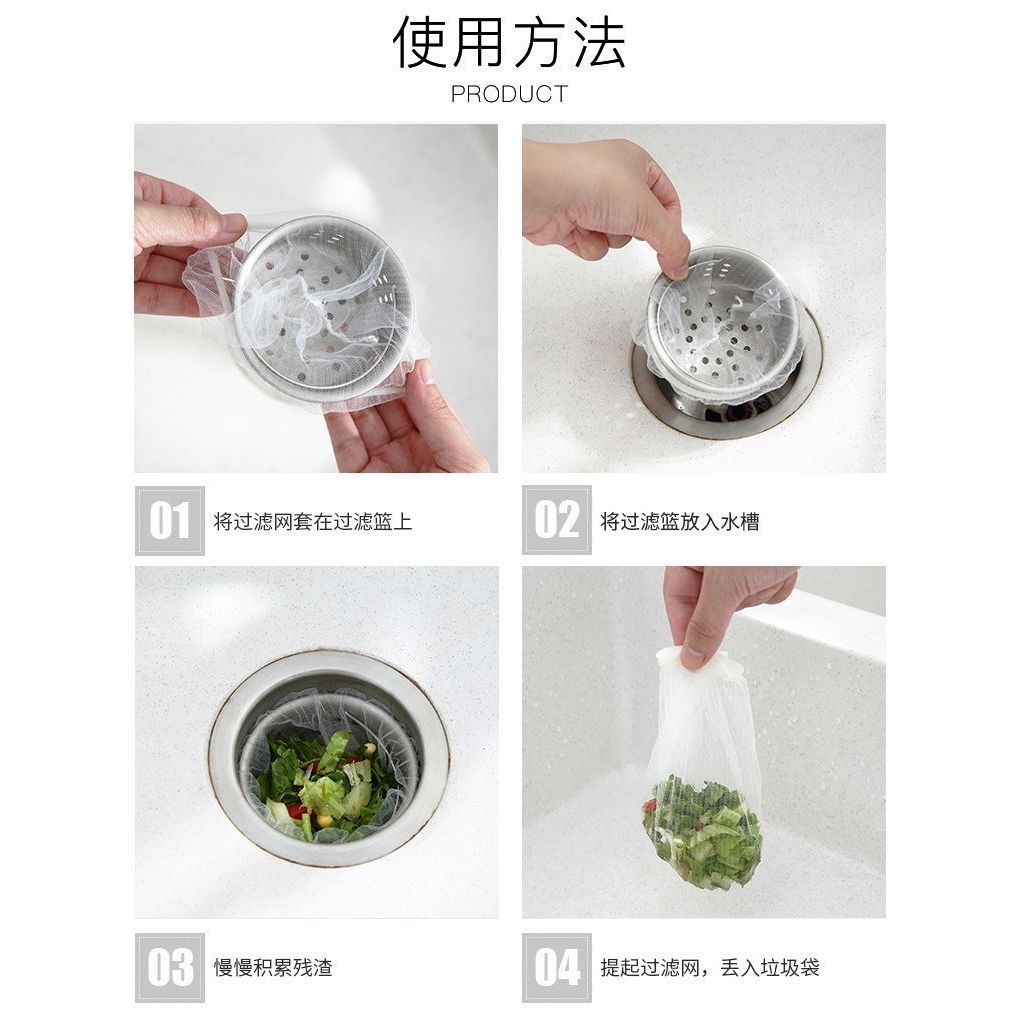 使用方法
PRODUCT

01 将过滤网套在过滤篮上

02 将过滤篮放入水槽

03 慢慢积累残渣

04 提起过滤网，丢入垃圾袋