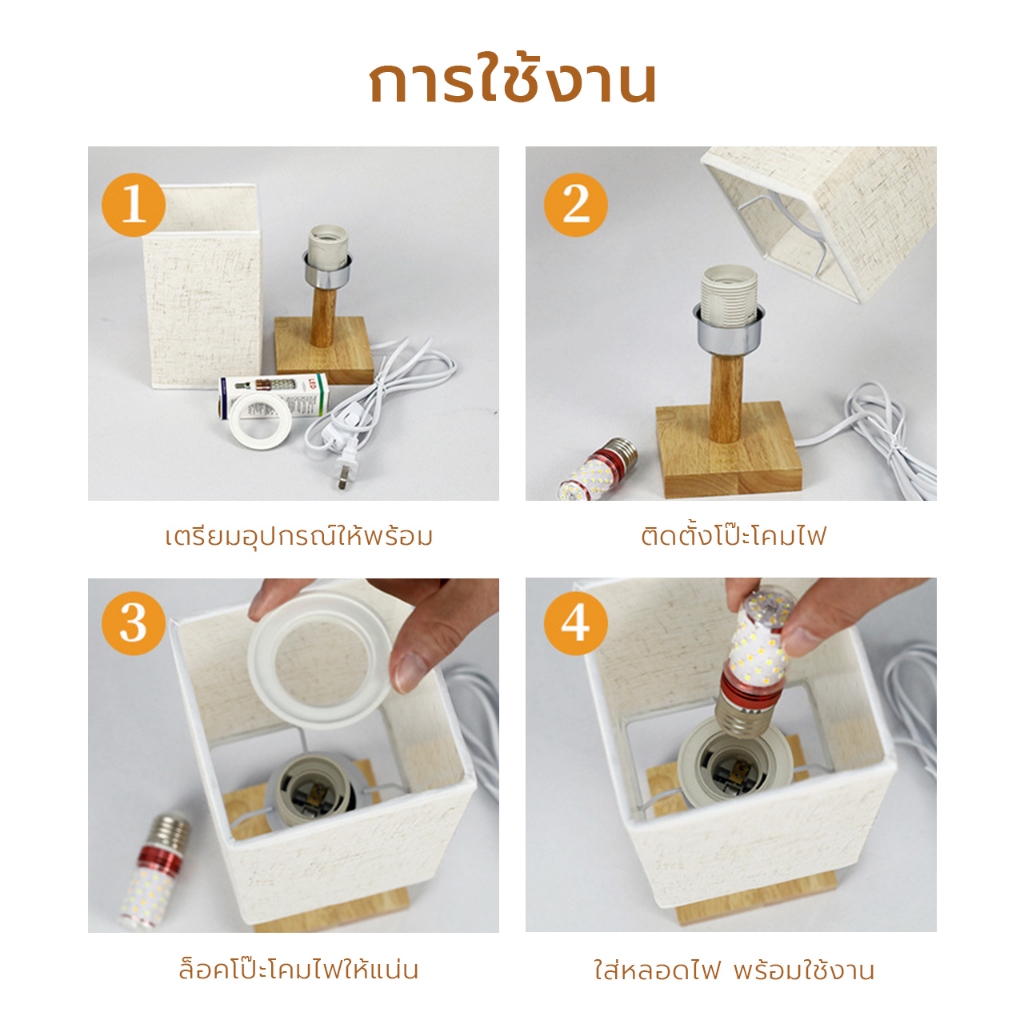 การใช้งาน

1

เตรียมอุปกรณ์ให้พร้อม

2

ติดตั้งโป๊ะโคมไฟ

3

ล็อคโป๊ะโคมไฟให้แน่น

4

ใส่หลอดไฟ พร้อมใช้งาน