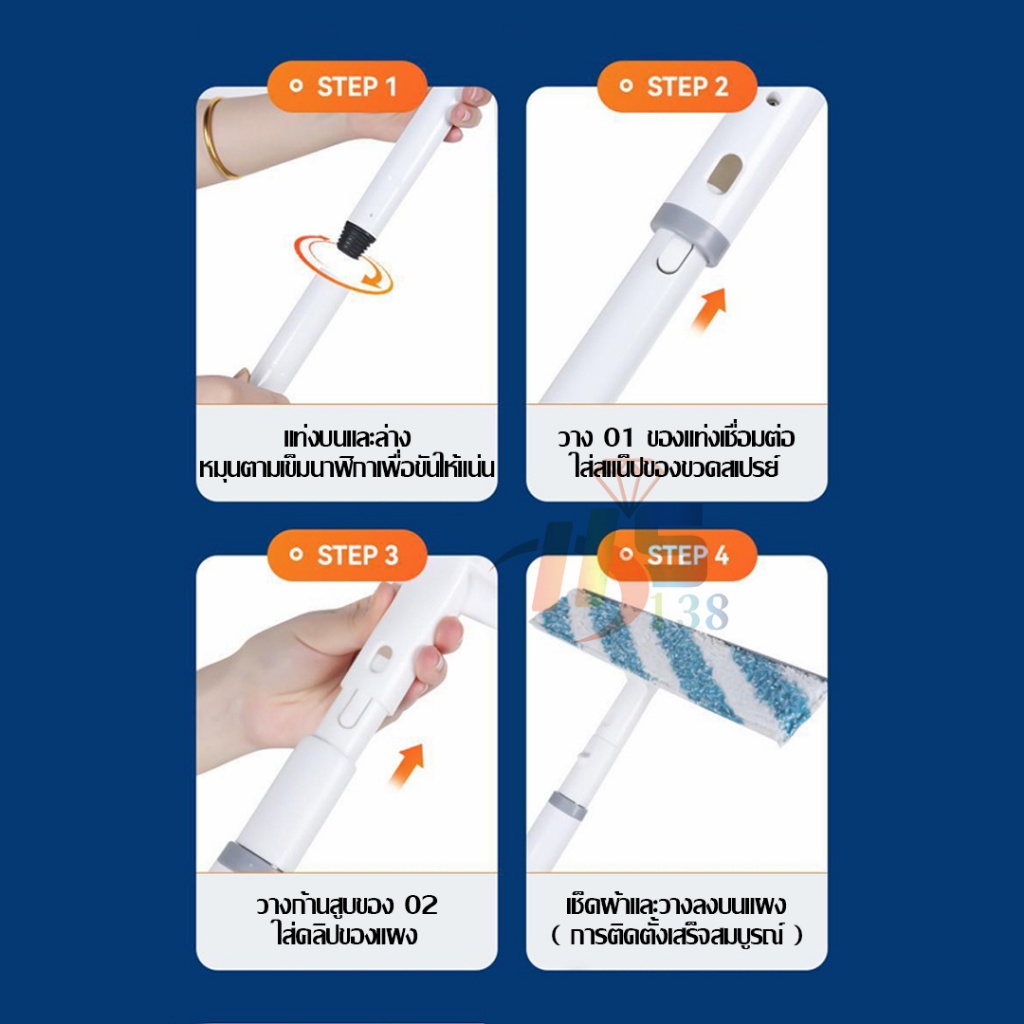 STEP 1

แท่งบนและล่าง
หมุนตามเข็มนาฬิกาเพื่อขันให้แน่น

STEP 2

วาง 01 ของแท่งเชื่อมต่อ
ใส่สแน็ปของขวดสเปรย์

STEP 3

วางก้านสูบของ 02
ใส่คลิปของแผง

STEP 4

138

เช็ดผ้าและวางลงบนแผง
( การติดตั้งเสร็จสมบูรณ์ )